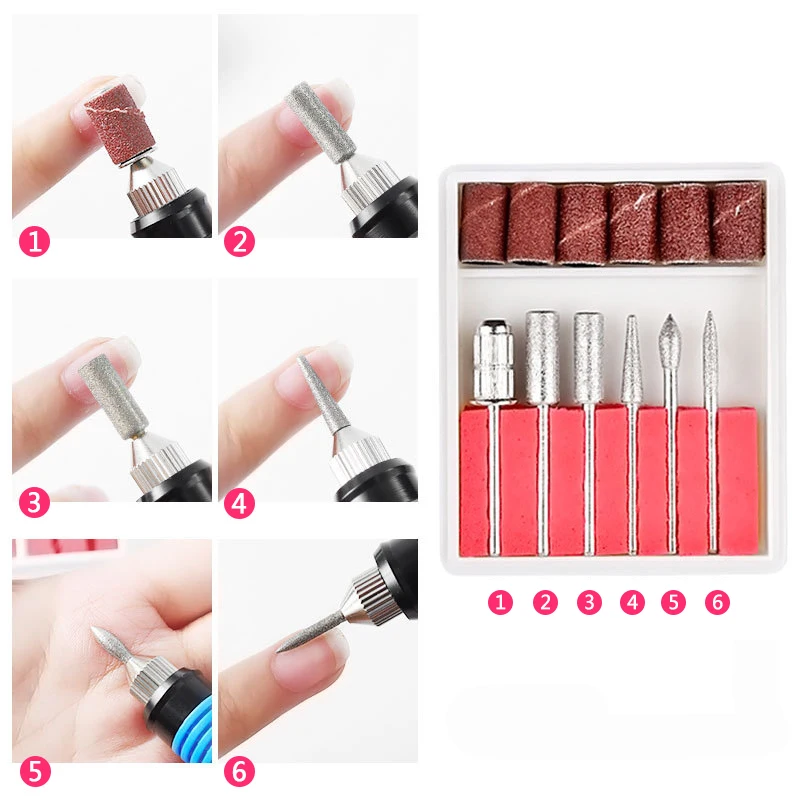 1
2
3
4
5
6

1 2 3 4 5 6