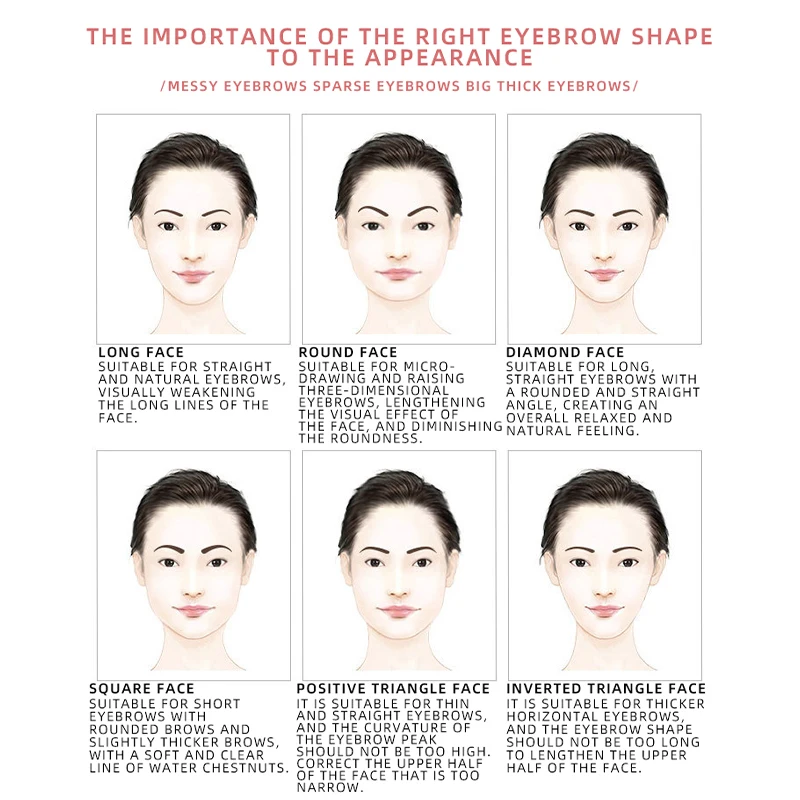 THE IMPORTANCE OF THE RIGHT EYEBROW SHAPE TO THE APPEARANCE

/MESSY EYEBROWS SPARSE EYEBROWS BIG THICK EYEBROWS/

LONG FACE
SUITABLE FOR STRAIGHT AND NATURAL EYEBROWS, VISUALLY WEAKENING THE LONG LINES OF THE FACE.

ROUND FACE
SUITABLE FOR MICRO-DRAWING AND RAISING THREE-DIMENSIONAL EYEBROWS, LENGTHENING THE VISUAL EFFECT OF THE FACE, AND DIMINISHING THE ROUNDNESS.

DIAMOND FACE
SUITABLE FOR LONG, STRAIGHT EYEBROWS WITH A ROUNDED AND STRAIGHT ANGLE, CREATING AN OVERALL RELAXED AND NATURAL FEELING.

SQUARE FACE
SUITABLE FOR SHORT EYEBROWS WITH ROUNDED BROWS AND SLIGHTLY THICKER BROWS, WITH A SOFT AND CLEAR LINE OF WATER CHESTNUTS.

POSITIVE TRIANGLE FACE
IT IS SUITABLE FOR THIN AND STRAIGHT EYEBROWS, AND THE CURVATURE OF THE EYEBROW PEAK SHOULD NOT BE TOO HIGH. CORRECT THE UPPER HALF OF THE FACE THAT IS TOO NARROW.

INVERTED TRIANGLE FACE
IT IS SUITABLE FOR THICKER HORIZONTAL EYEBROWS, AND THE EYEBROW SHAPE SHOULD NOT BE TOO LONG TO LENGTHEN THE UPPER HALF OF THE FACE.