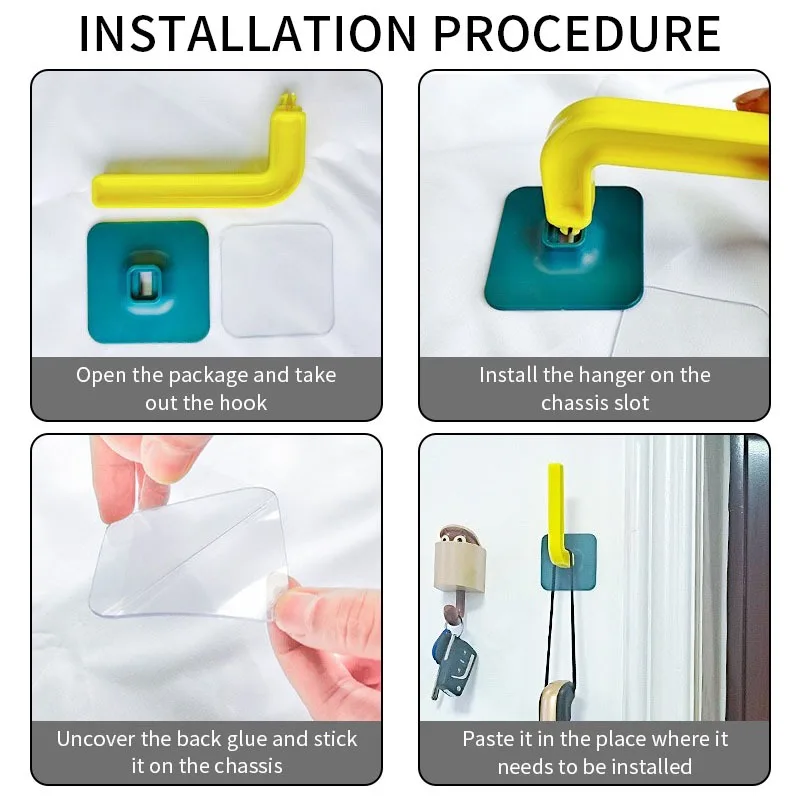 INSTALLATION PROCEDURE

Open the package and take out the hook

Install the hanger on the chassis slot

Uncover the back glue and stick it on the chassis

Paste it in the place where it needs to be installed