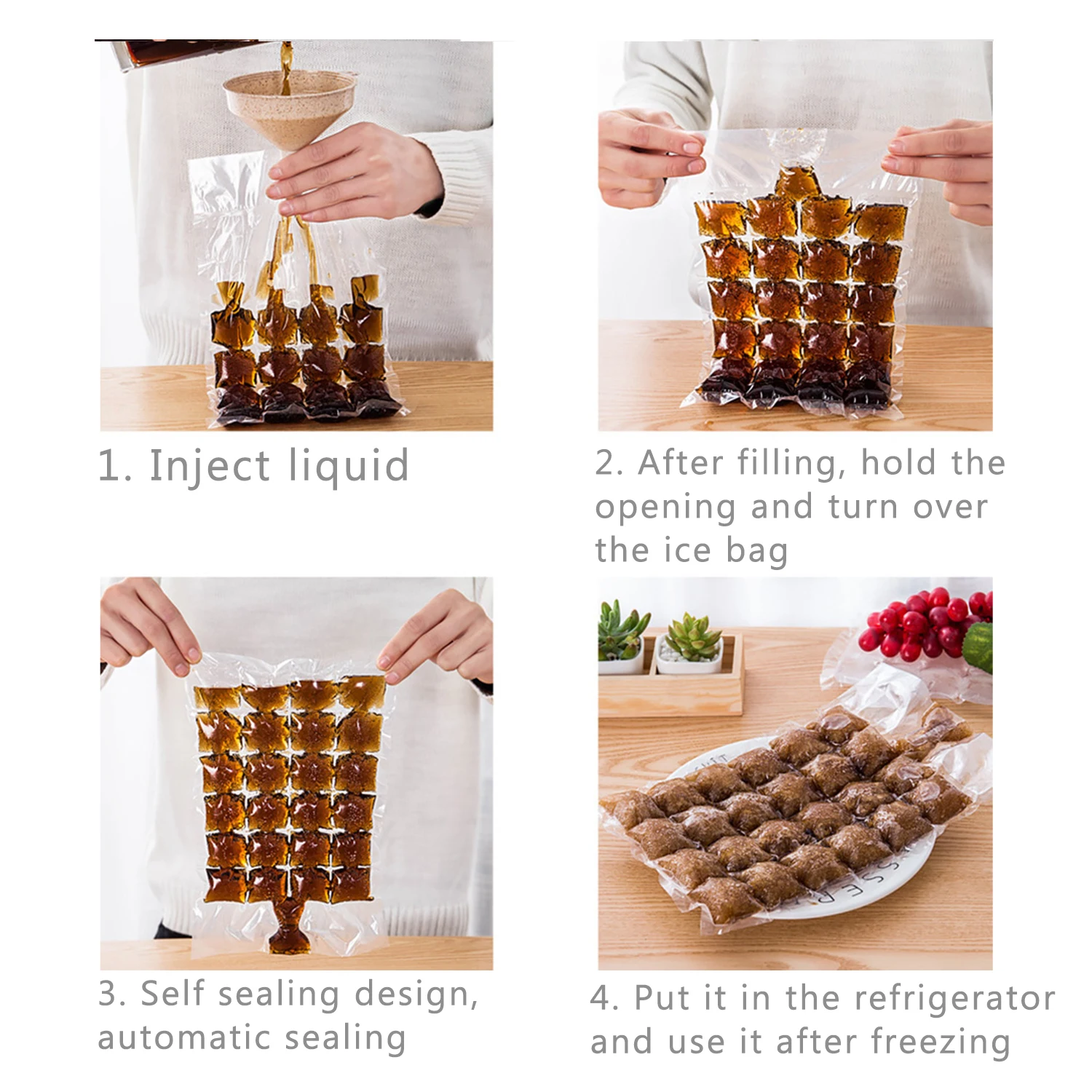 1. Inject liquid

2. After filling, hold the opening and turn over the ice bag

3. Self sealing design, automatic sealing

4. Put it in the refrigerator and use it after freezing