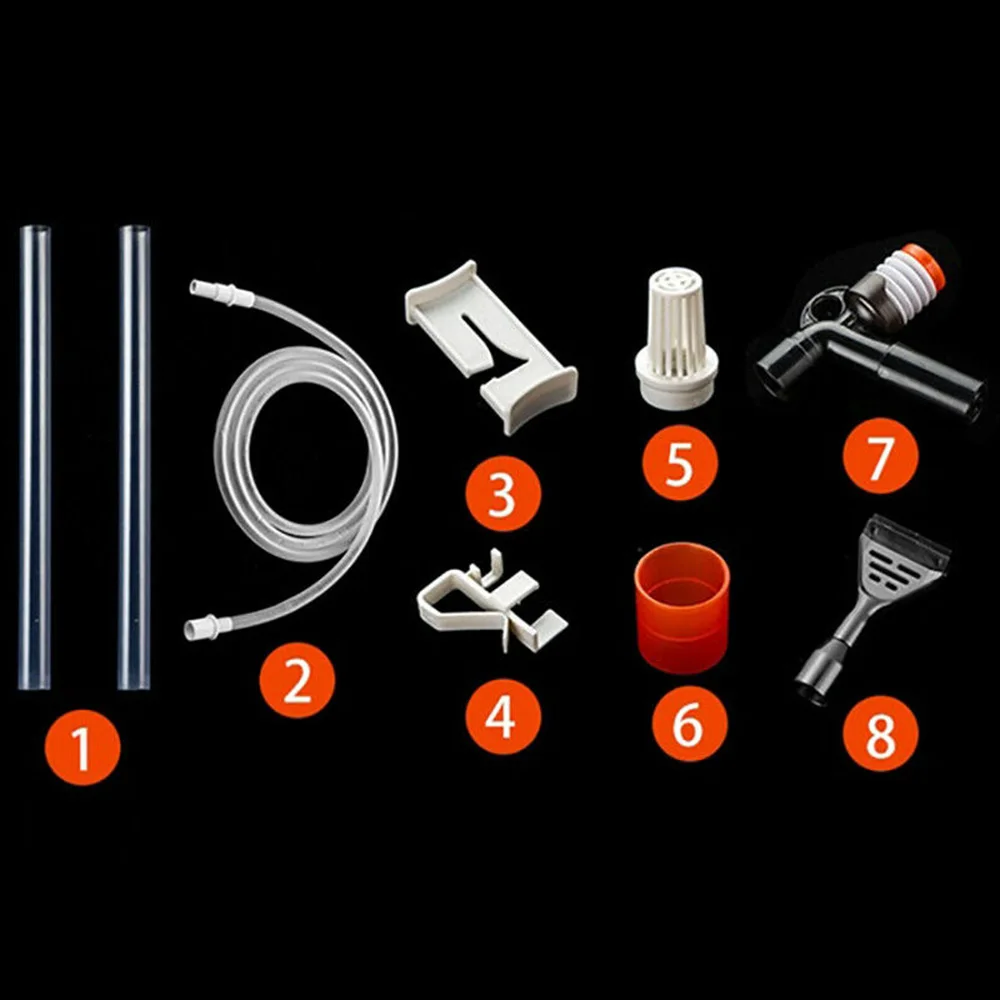 1
2
3
4
5
6
7
8