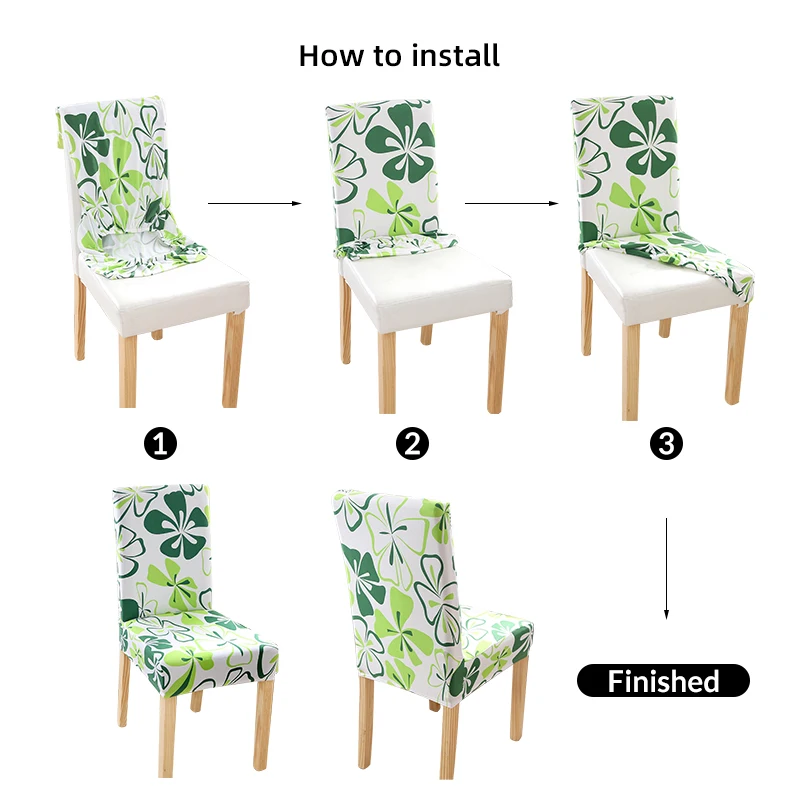 How to install

1

2

3

Finished