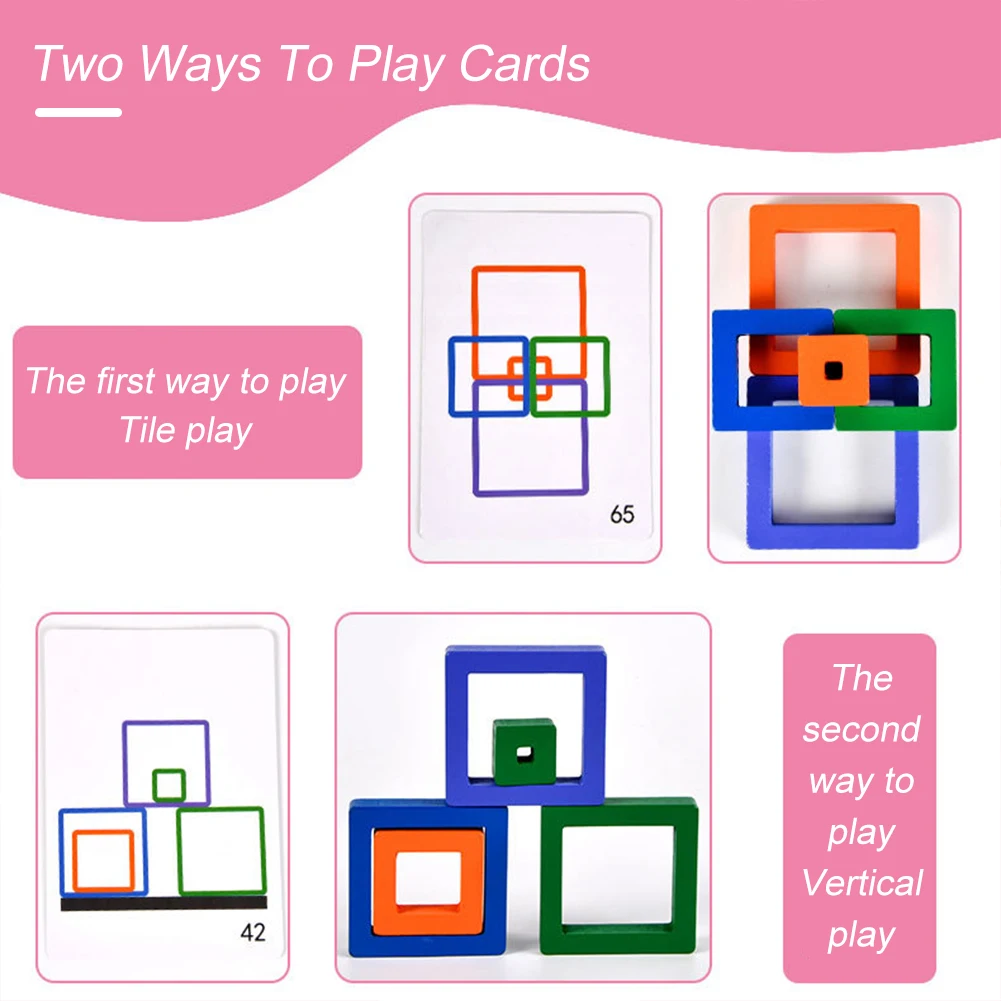 Two Ways To Play Cards

The first way to play
Tile play

65

42

The second way to play Vertical play