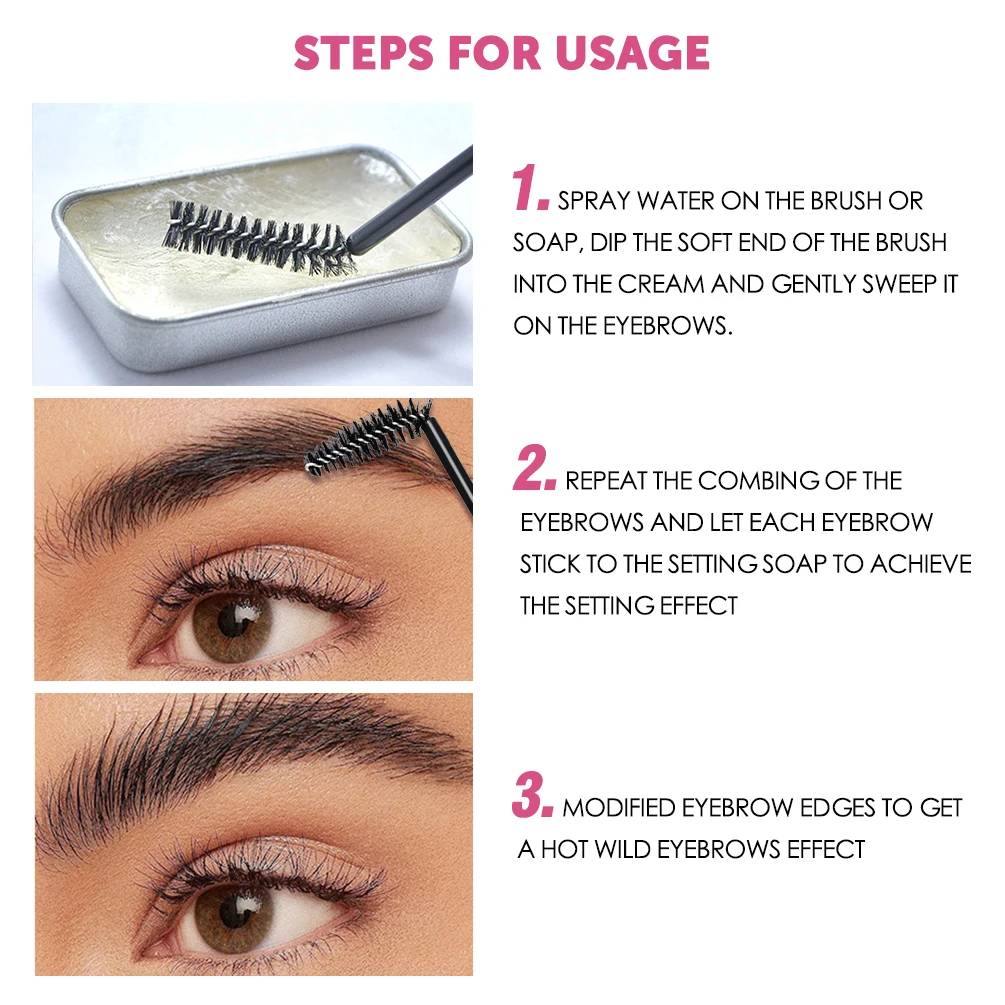 STEPS FOR USAGE

1. SPRAY WATER ON THE BRUSH OR SOAP, DIP THE SOFT END OF THE BRUSH INTO THE CREAM AND GENTLY SWEEP IT ON THE EYEBROWS.

2. REPEAT THE COMBING OF THE EYEBROWS AND LET EACH EYEBROW STICK TO THE SETTING SOAP TO ACHIEVE THE SETTING EFFECT

3. MODIFIED EYEBROW EDGES TO GET A HOT WILD EYEBROWS EFFECT