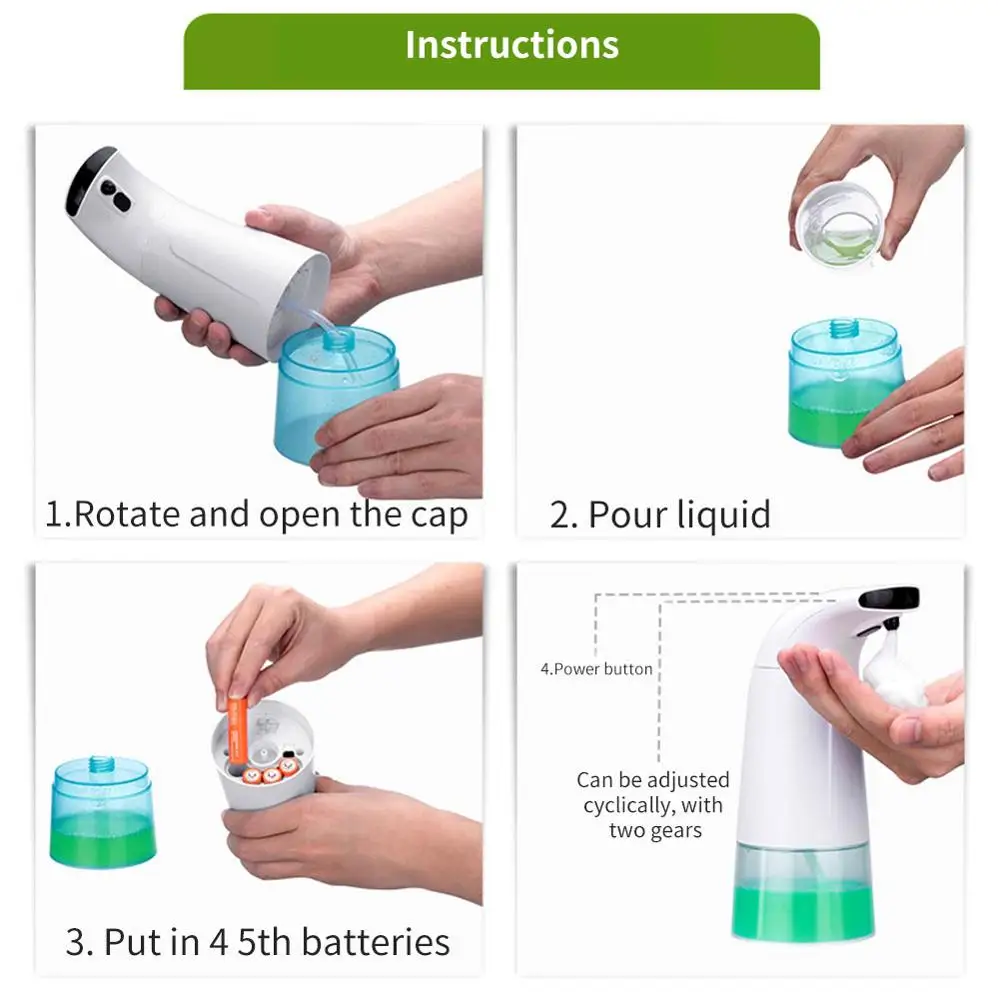 Instructions

1.Rotate and open the cap

2. Pour liquid

3. Put in 4 5th batteries

4.Power button

Can be adjusted cyclically, with two gears