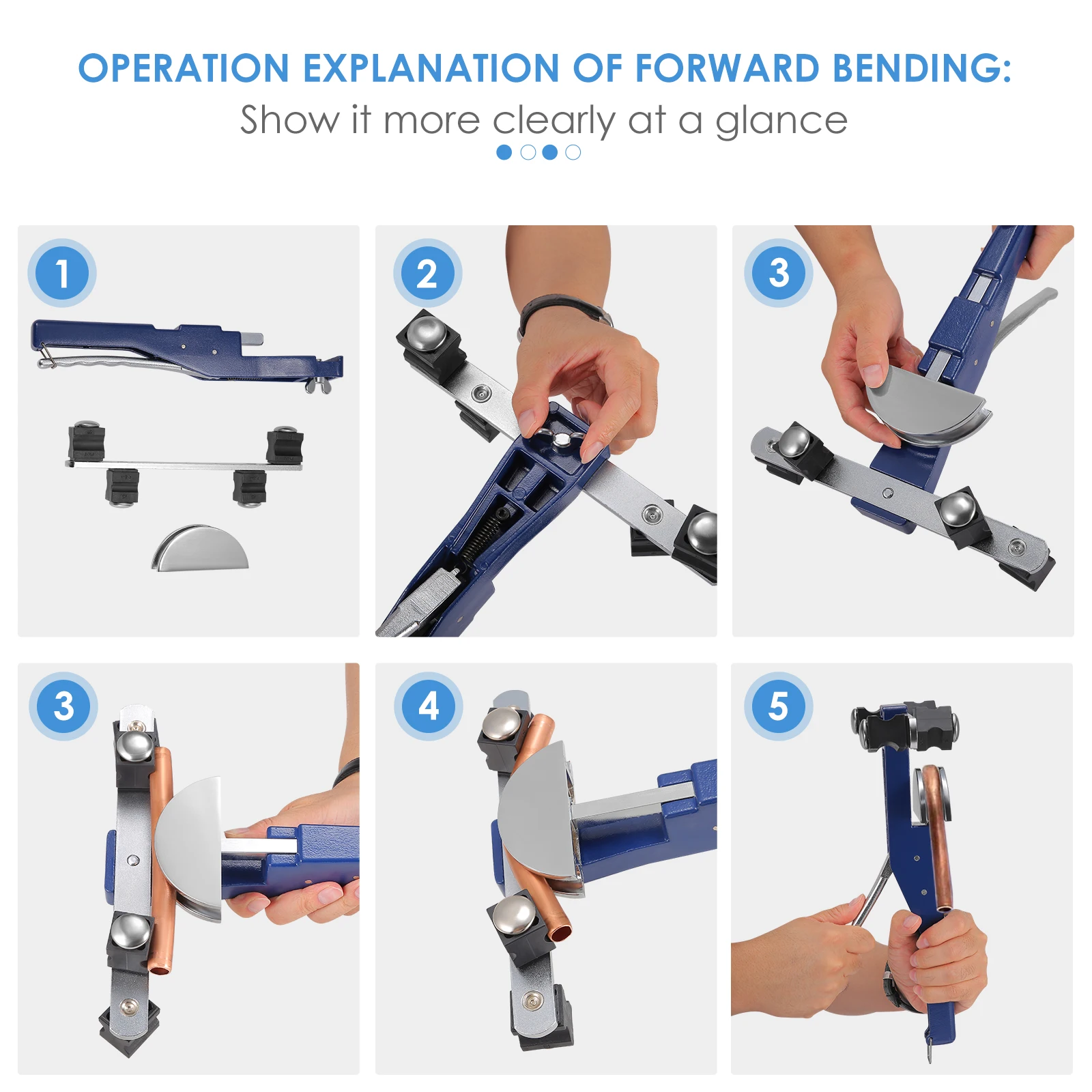 OPERATION EXPLANATION OF FORWARD BENDING:

Show it more clearly at a glance

1

2

3

3

4

5