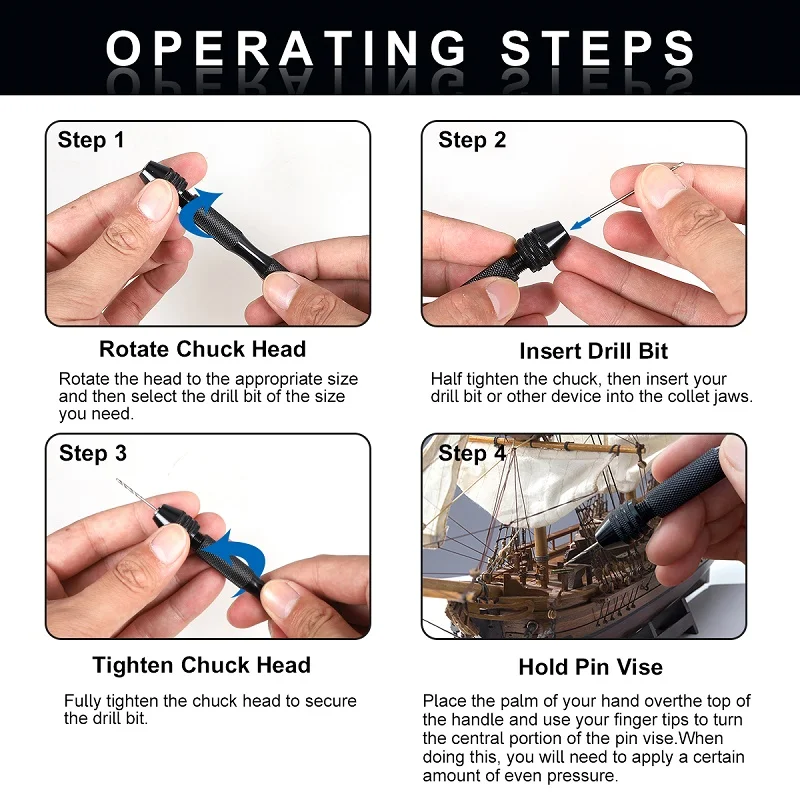 OPERATING STEPS

Step 1

Rotate Chuck Head

Rotate the head to the appropriate size and then select the drill bit of the size you need.

Step 2

Insert Drill Bit

Half tighten the chuck, then insert your drill bit or other device into the collet jaws.

Step 3

Tighten Chuck Head

Fully tighten the chuck head to secure the drill bit.

Step 4

Hold Pin Vise

Place the palm of your hand overthe top of the handle and use your finger tips to turn the central portion of the pin vise.When doing this, you will need to apply a certain amount of even pressure.