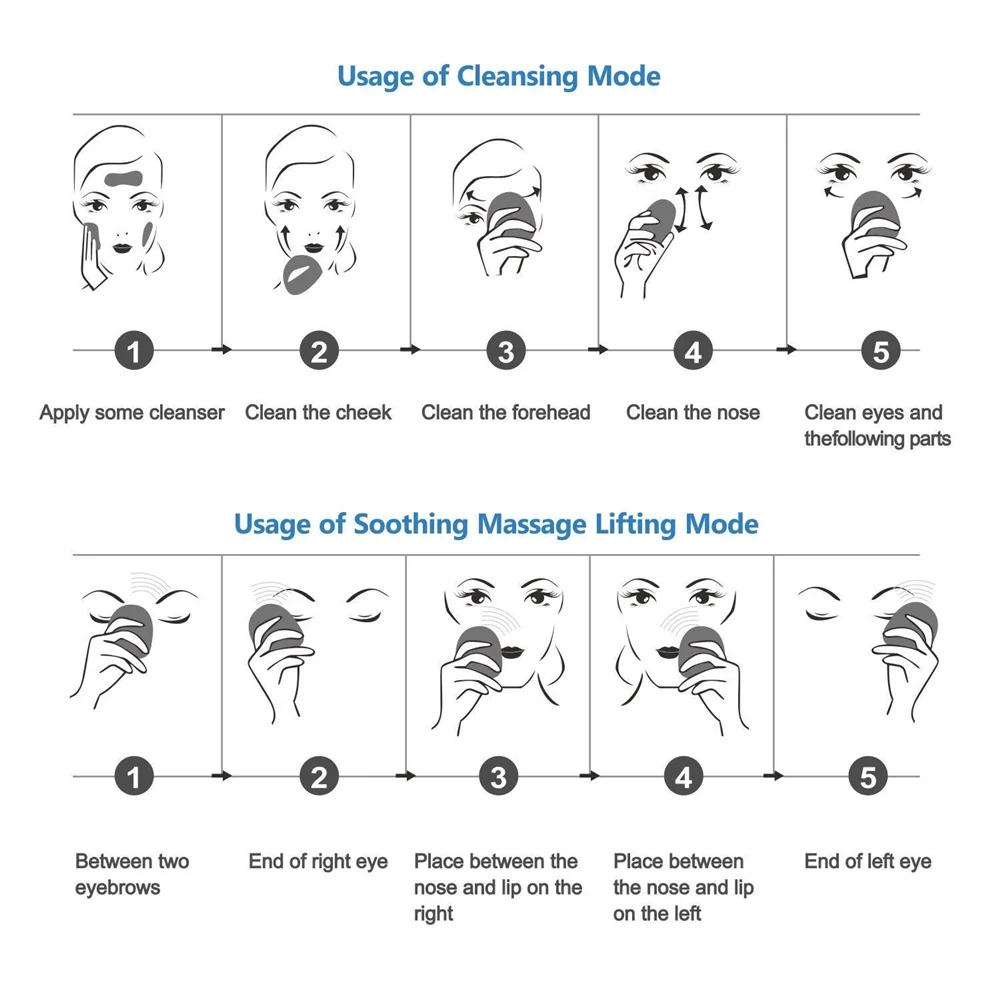 Usage of Cleansing Mode

1
Apply some cleanser

2
Clean the cheek

3
Clean the forehead

4
Clean the nose

5
Clean eyes and thefollowing parts

Usage of Soothing Massage Lifting Mode

1
Between two eyebrows

2
End of right eye

3
Place between the nose and lip on the right

4
Place between the nose and lip on the left

5
End of left eye