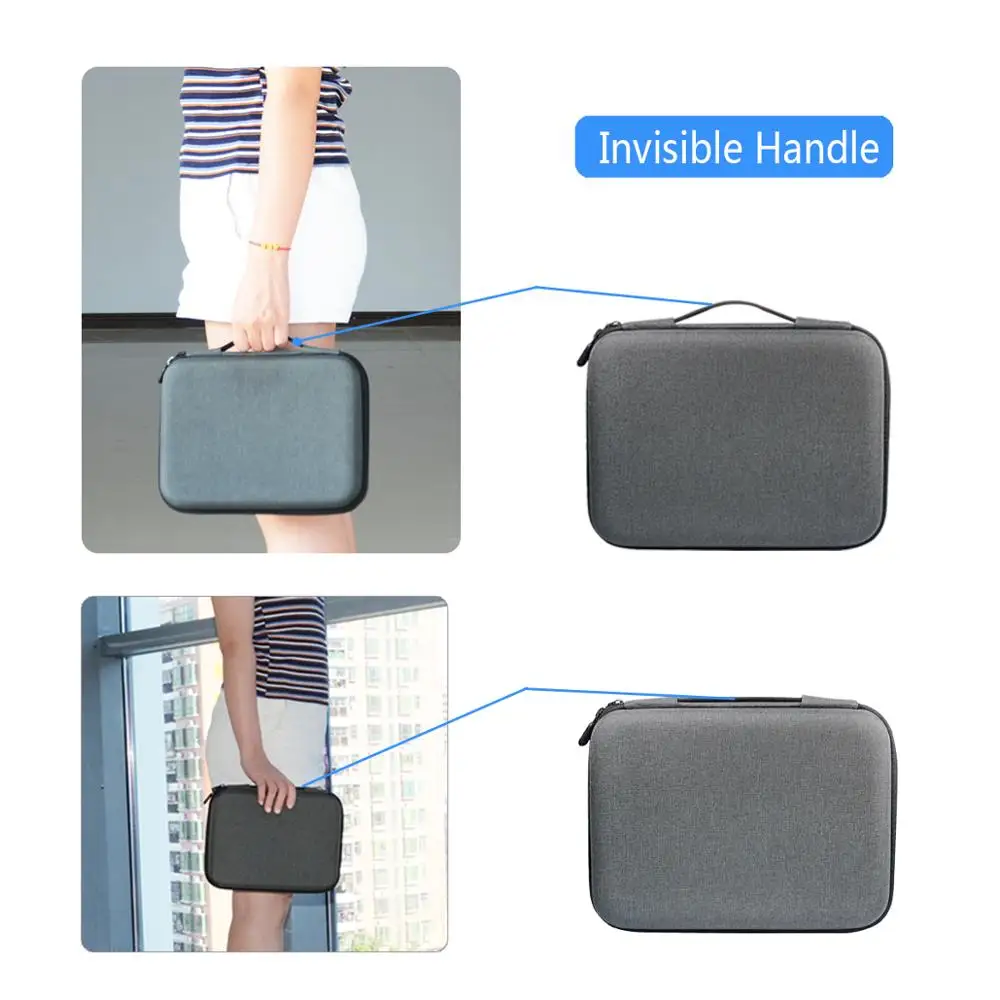 Invisible Handle