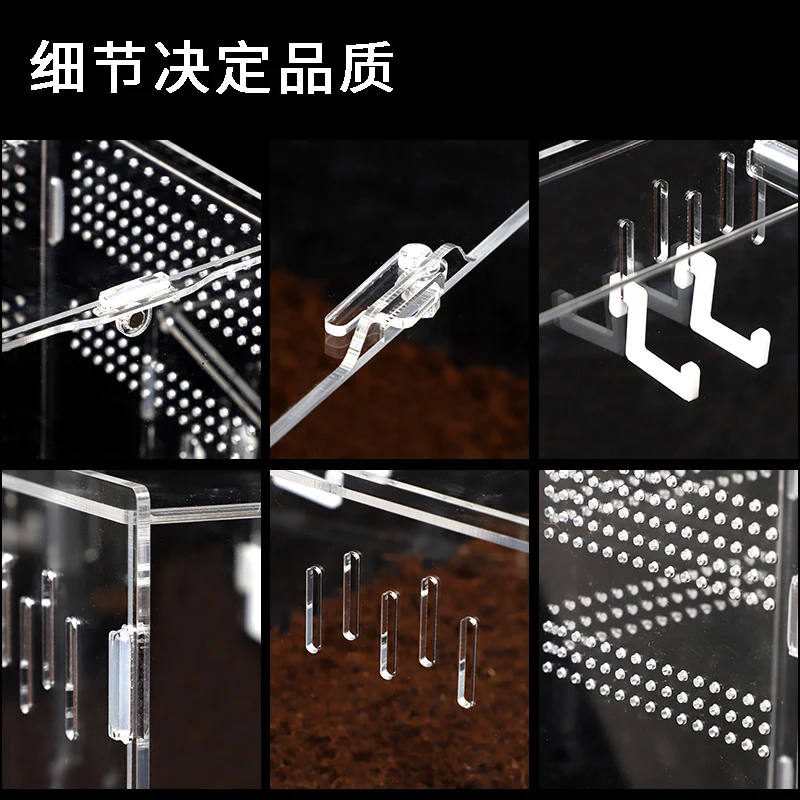 细节决定品质