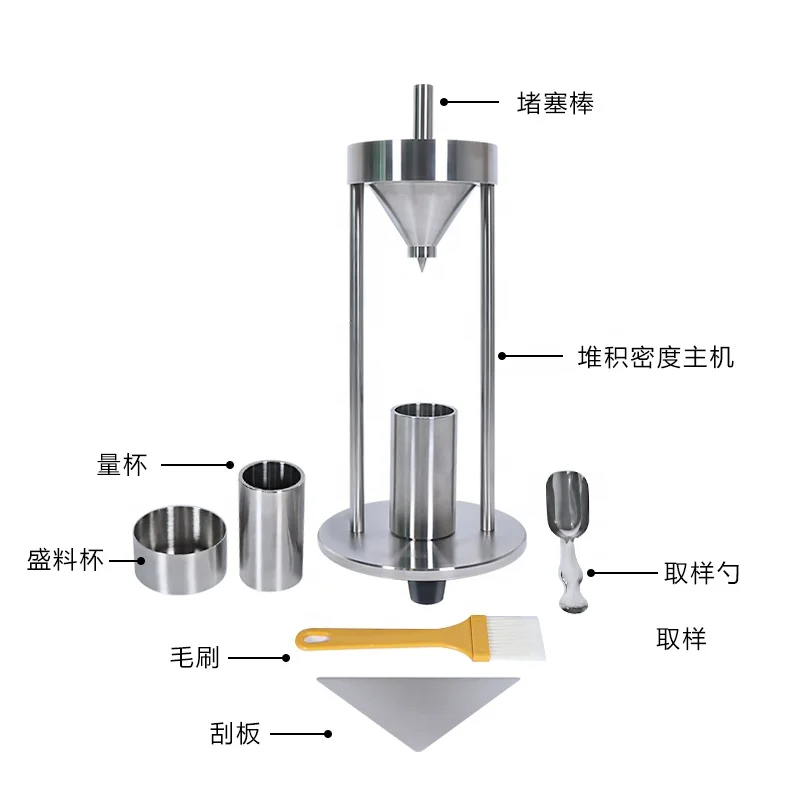 堵塞棒

堆积密度主机

量杯

盛料杯

取样勺

取样

毛刷

刮板