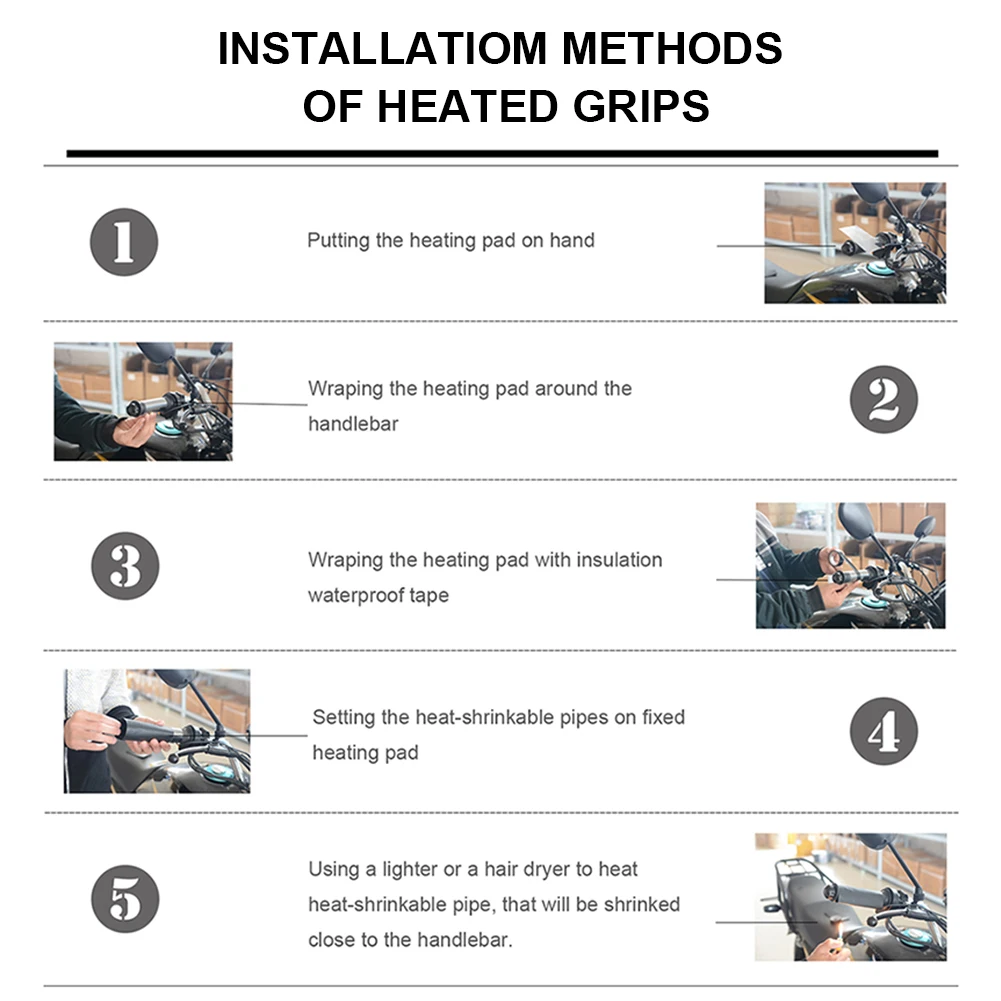 INSTALLATIOM METHODS OF HEATED GRIPS

1

Putting the heating pad on hand

Wraping the heating pad around the handlebar

2

3

Wraping the heating pad with insulation waterproof tape

Setting the heat-shrinkable pipes on fixed heating pad

4

5

Using a lighter or a hair dryer to heat heat-shrinkable pipe, that will be shrinked close to the handlebar.