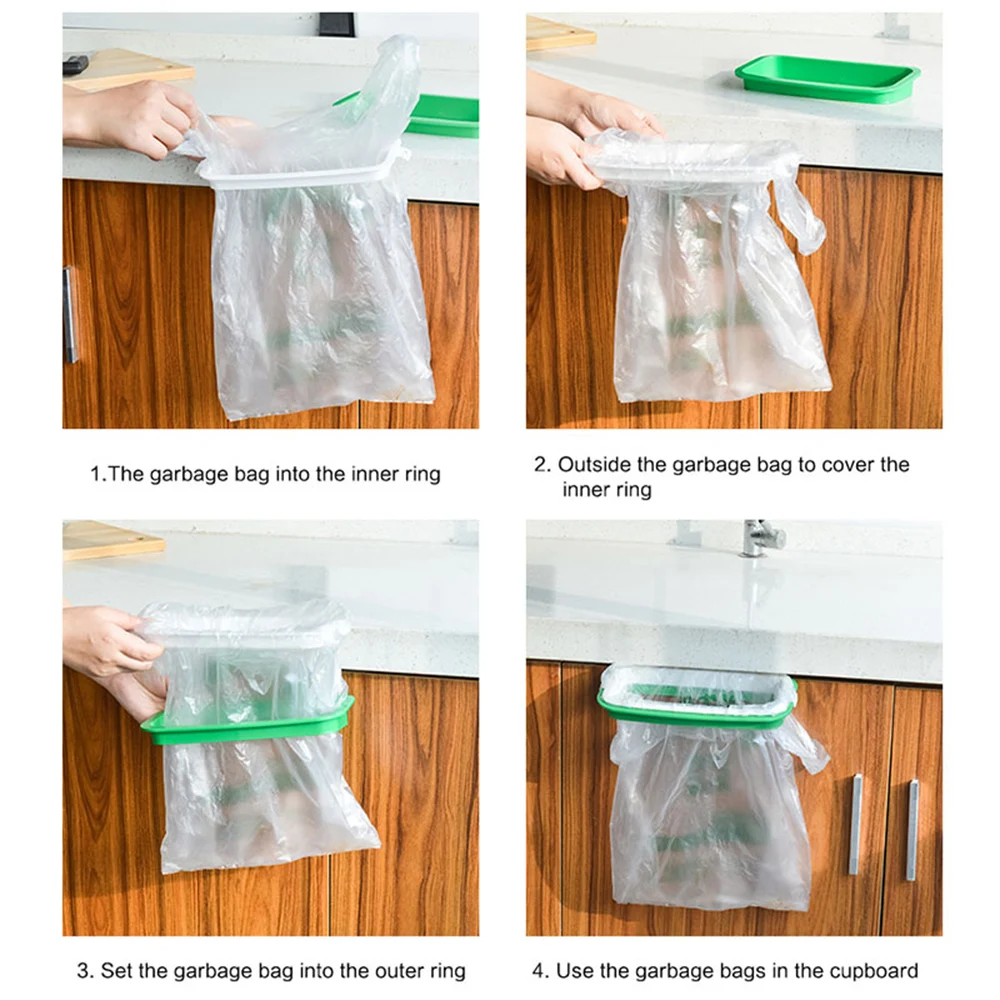 1.The garbage bag into the inner ring

2. Outside the garbage bag to cover the inner ring

3. Set the garbage bag into the outer ring

4. Use the garbage bags in the cupboard