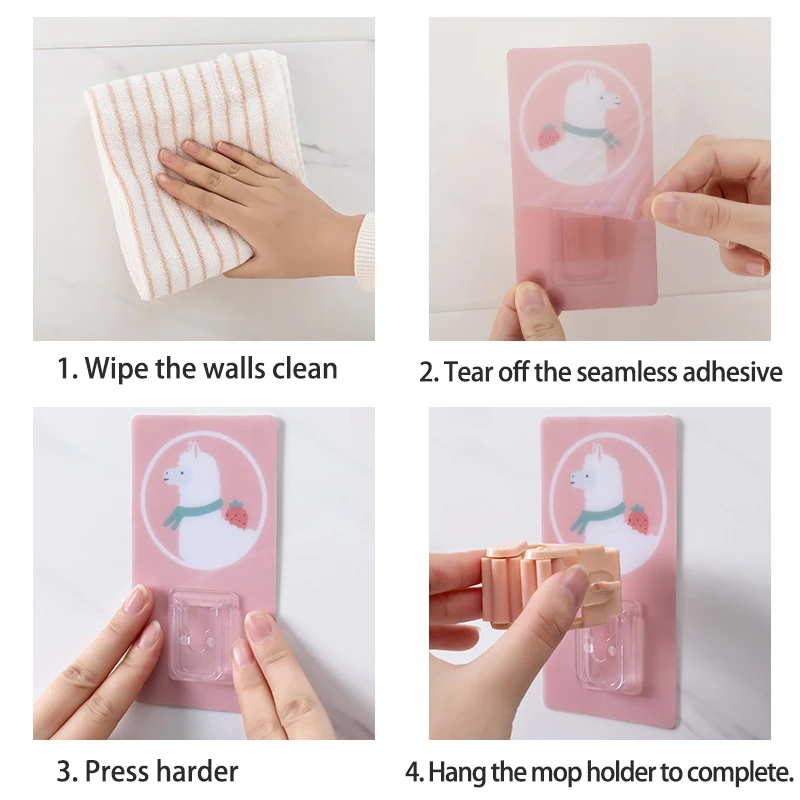 1. Wipe the walls clean

2. Tear off the seamless adhesive

3. Press harder

4. Hang the mop holder to complete.