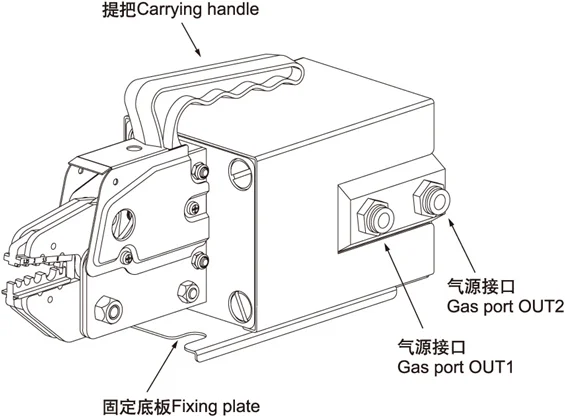 提把Carrying handle

气源接口
Gas port OUT2

气源接口
Gas port OUT1

固定底板Fixing plate