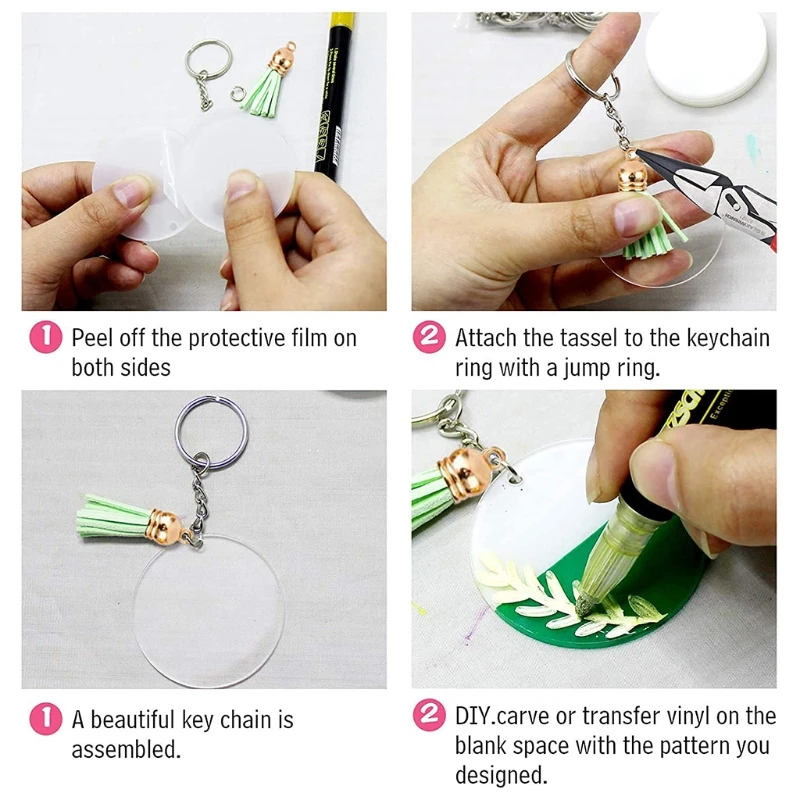 1 Peel off the protective film on both sides

2 Attach the tassel to the keychain ring with a jump ring.

1 A beautiful key chain is assembled.

2 DIY.carve or transfer vinyl on the blank space with the pattern you designed.