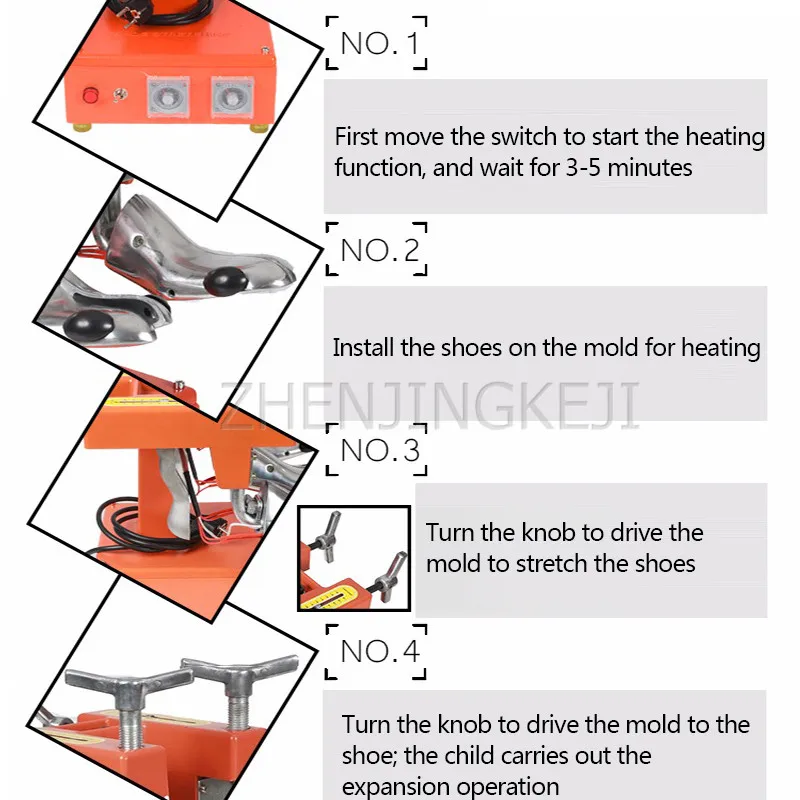 NO.1

First move the switch to start the heating function, and wait for 3-5 minutes

NO.2

Install the shoes on the mold for heating

ZHENJINGKEJI

NO.3

Turn the knob to drive the mold to stretch the shoes

NO.4

Turn the knob to drive the mold to the shoe; the child carries out the expansion operation