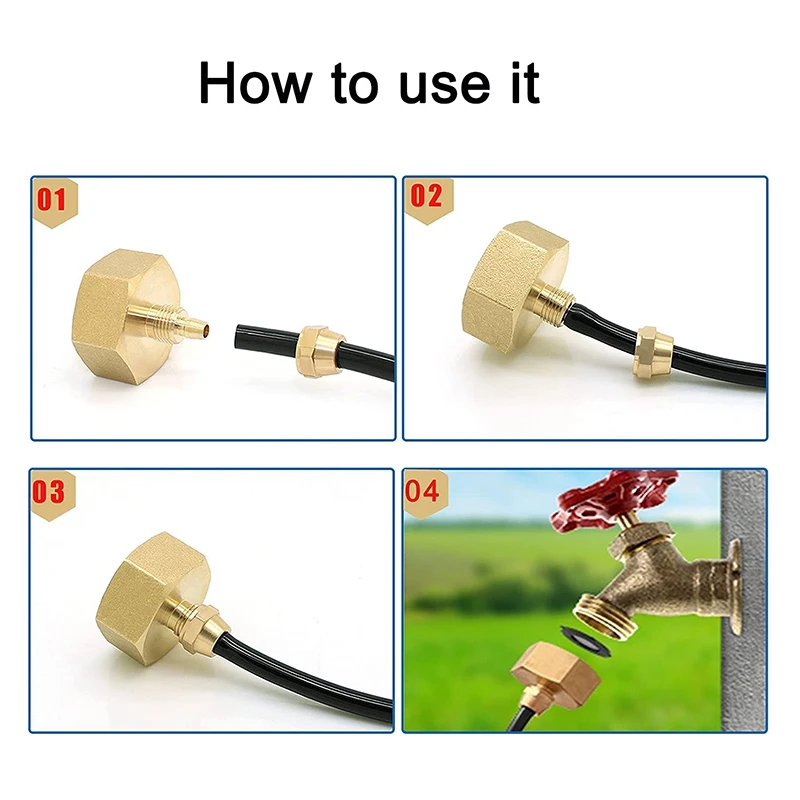 How to use it

01

02

03

04