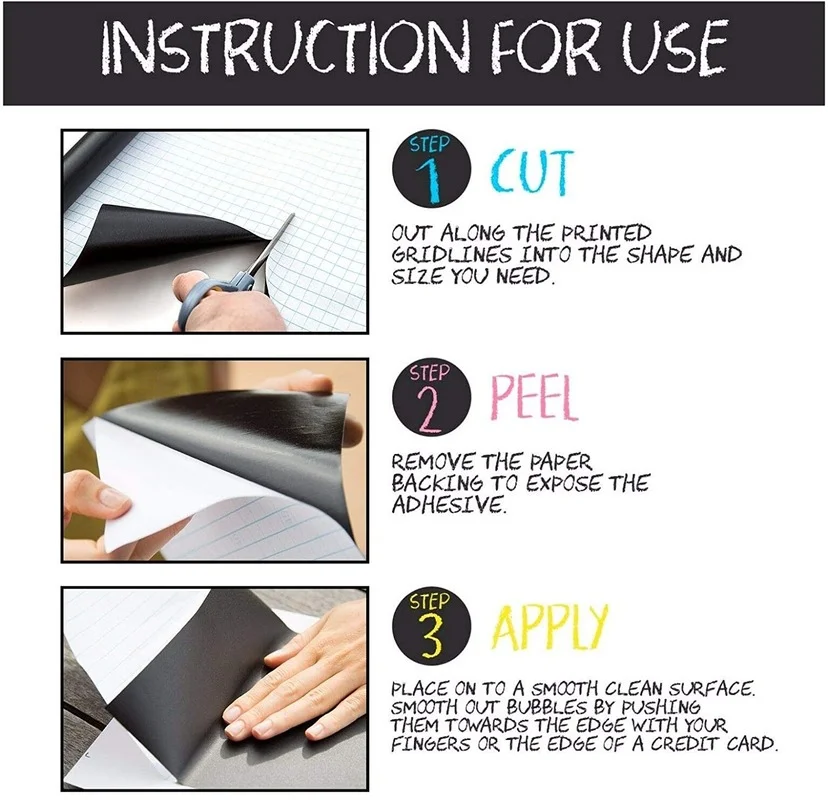 INSTRUCTION FOR USE

STEP 1 CUT

OUT ALONG THE PRINTED GRIDLINES INTO THE SHAPE AND SIZE YOU NEED.

STEP 2 PEEL

REMOVE THE PAPER BACKING TO EXPOSE THE ADHESIVE.

STEP 3 APPLY

PLACE ON TO A SMOOTH CLEAN SURFACE. SMOOTH OUT BUBBLES BY PUSHING THEM TOWARDS THE EDGE WITH YOUR FINGERS OR THE EDGE OF A CREDIT CARD.