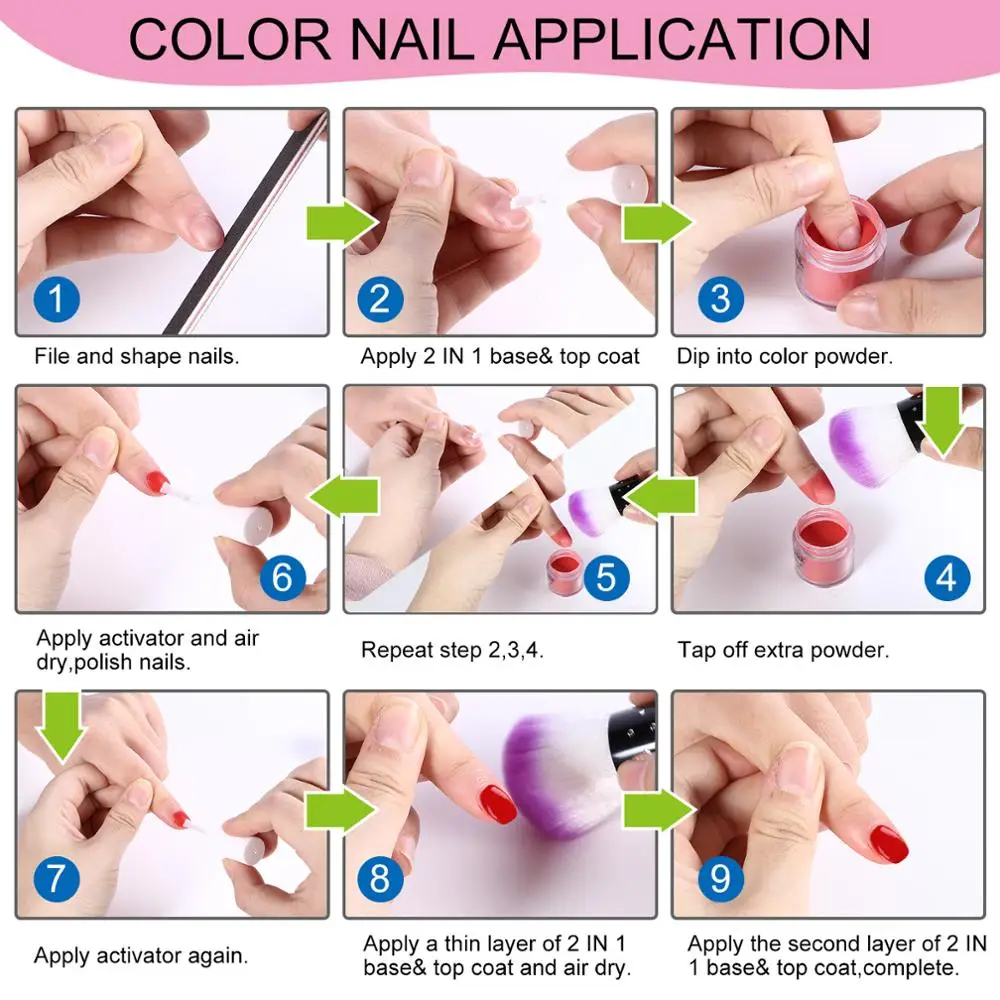 COLOR NAIL APPLICATION

1

File and shape nails.

2

Apply 2 IN 1 base& top coat

3

Dip into color powder.

6

Apply activator and air dry,polish nails.

5

Repeat step 2,3,4.

4

Tap off extra powder.

7

Apply activator again.

8

Apply a thin layer of 2 IN 1 base& top coat and air dry.

9

Apply the second layer of 2 IN 1 base& top coat,complete.