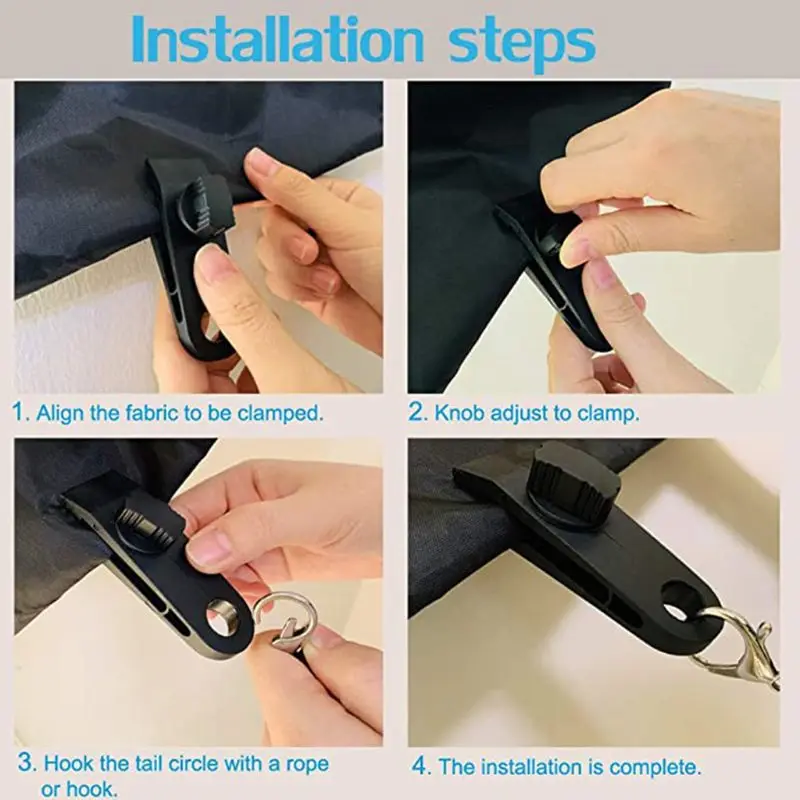 Installation steps

1. Align the fabric to be clamped.

2. Knob adjust to clamp.

3. Hook the tail circle with a rope or hook.

4. The installation is complete.