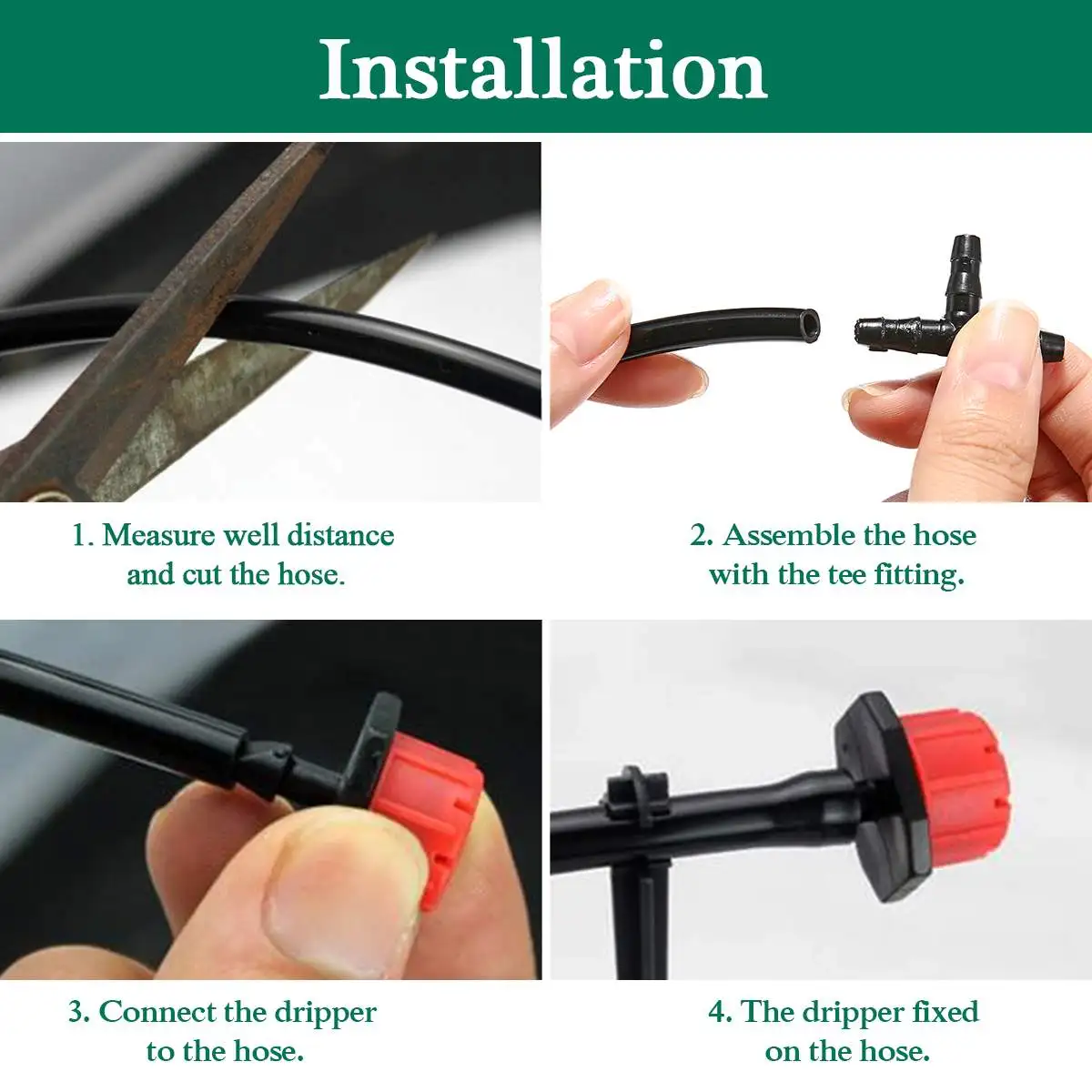 Installation

1. Measure well distance and cut the hose.

2. Assemble the hose with the tee fitting.

3. Connect the dripper to the hose.

4. The dripper fixed on the hose.