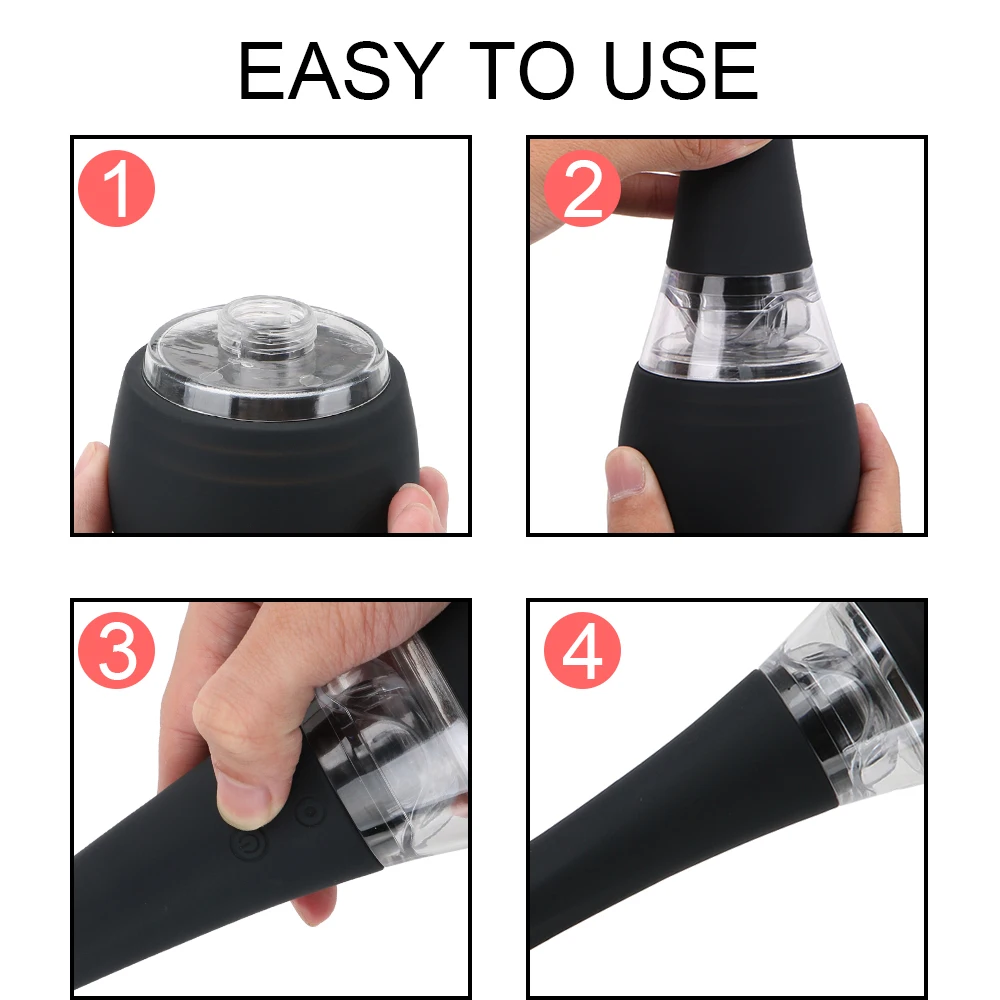 EASY TO USE

1

2

3

4