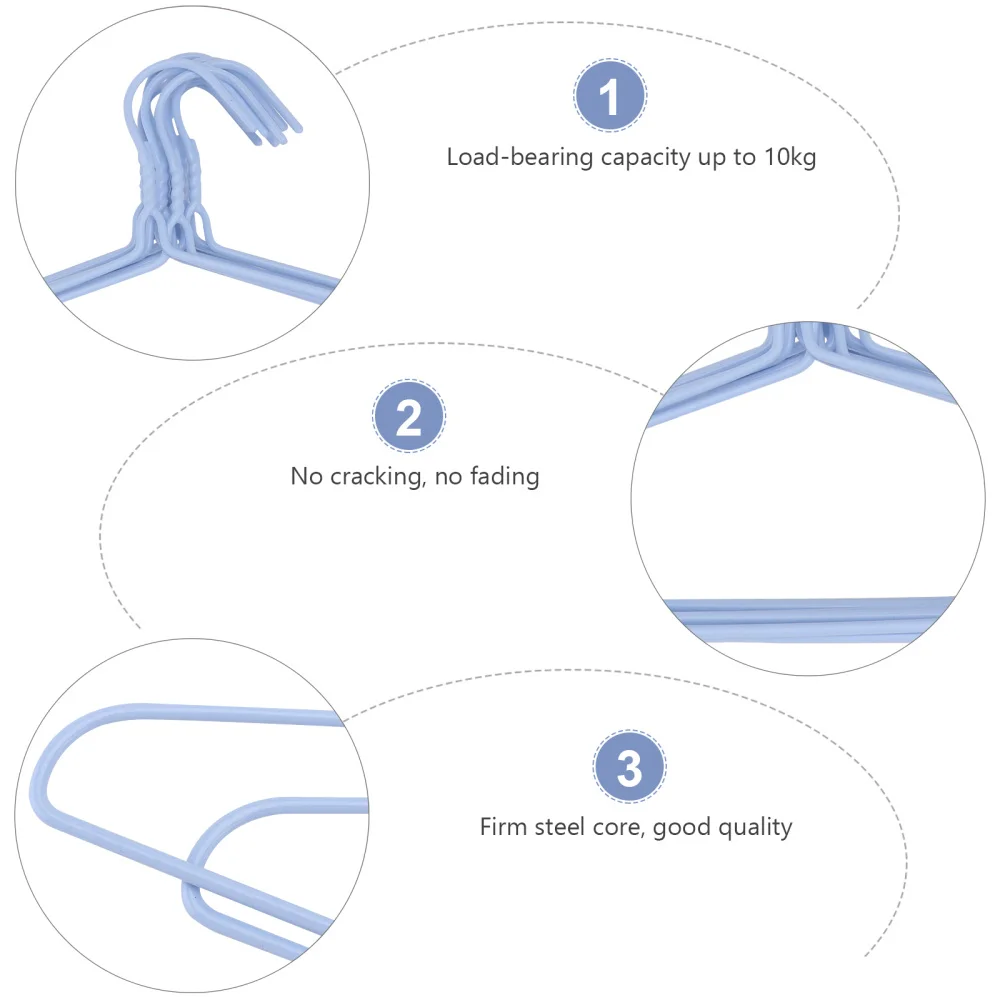 1
Load-bearing capacity up to 10kg

2
No cracking, no fading

3
Firm steel core, good quality