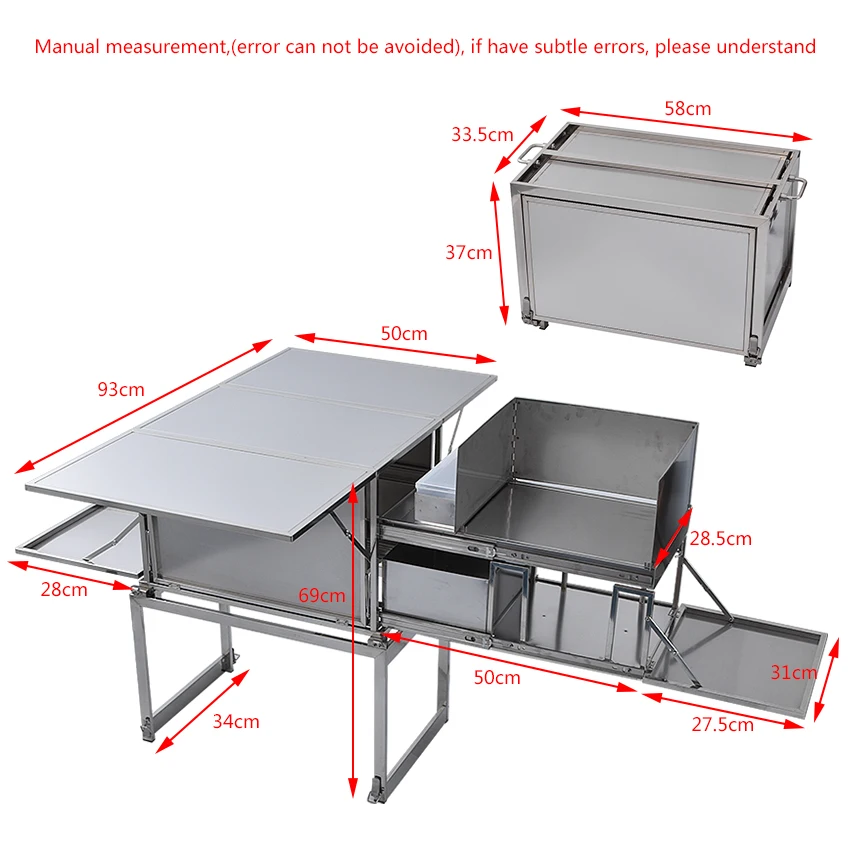 Manual measurement,(error can not be avoided), if have subtle errors, please understand

58cm

33.5cm

37cm

50cm

93cm

28.5cm

28cm

69cm

50cm

31cm

34cm

27.5cm