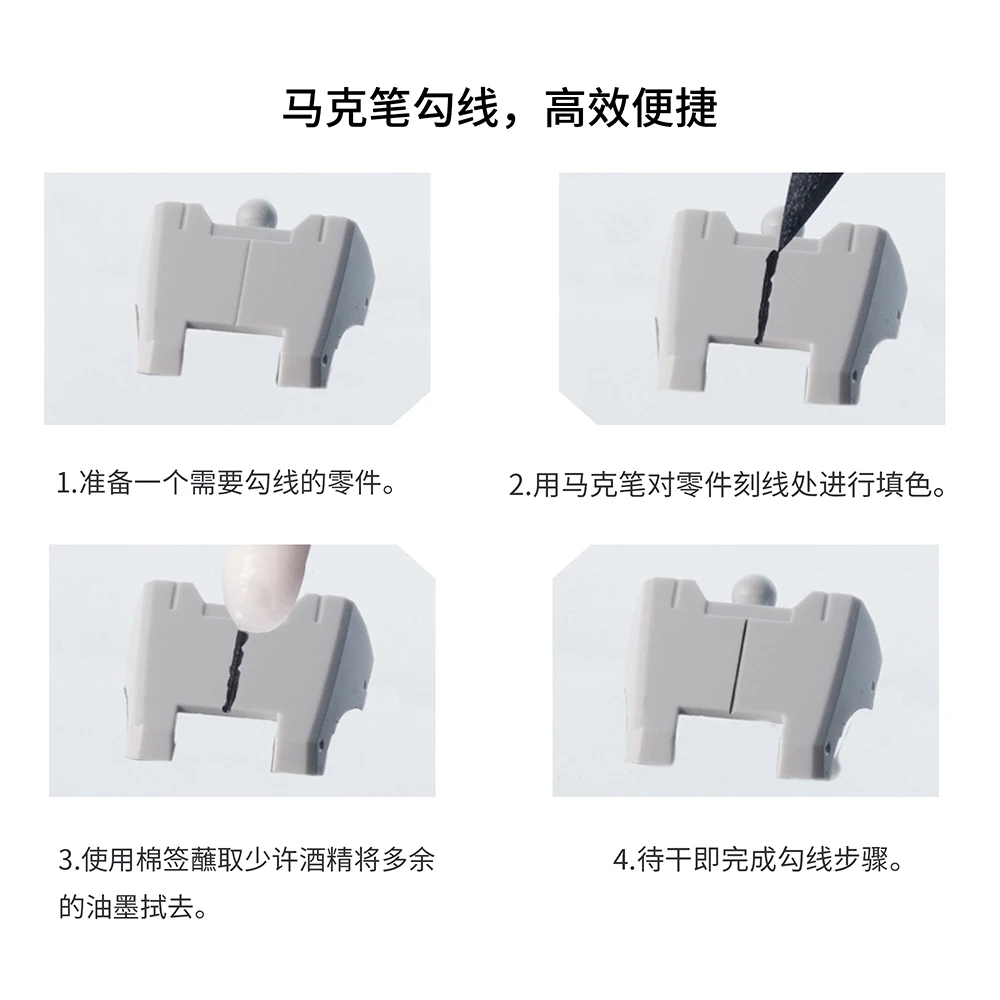 马克笔勾线，高效便捷

1.准备一个需要勾线的零件。

2.用马克笔对零件刻线处进行填色。

3.使用棉签蘸取少许酒精将多余的油墨拭去。

4.待干即完成勾线步骤。