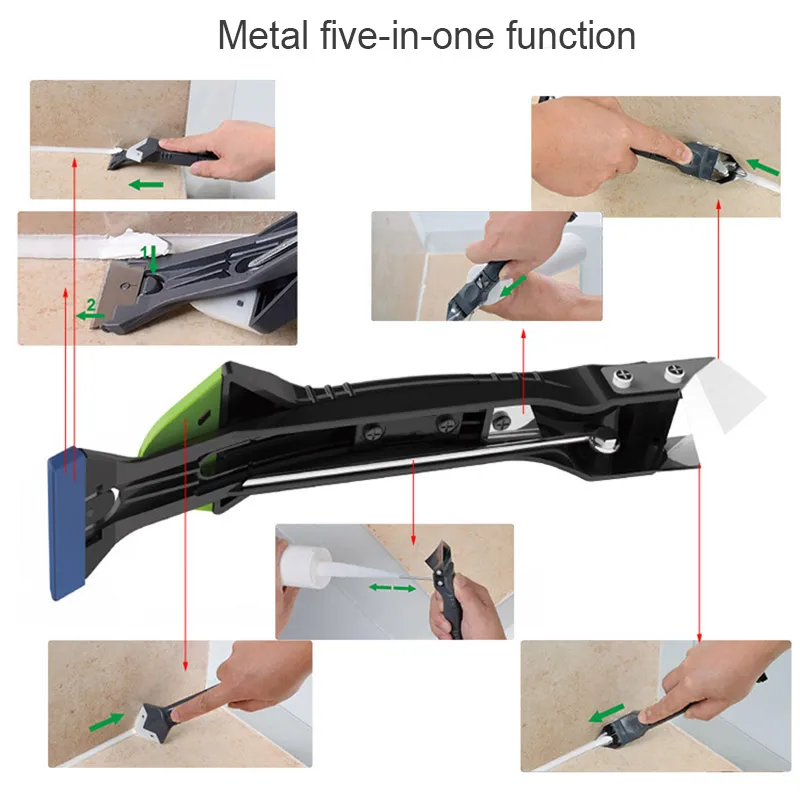 Metal five-in-one function

1

2