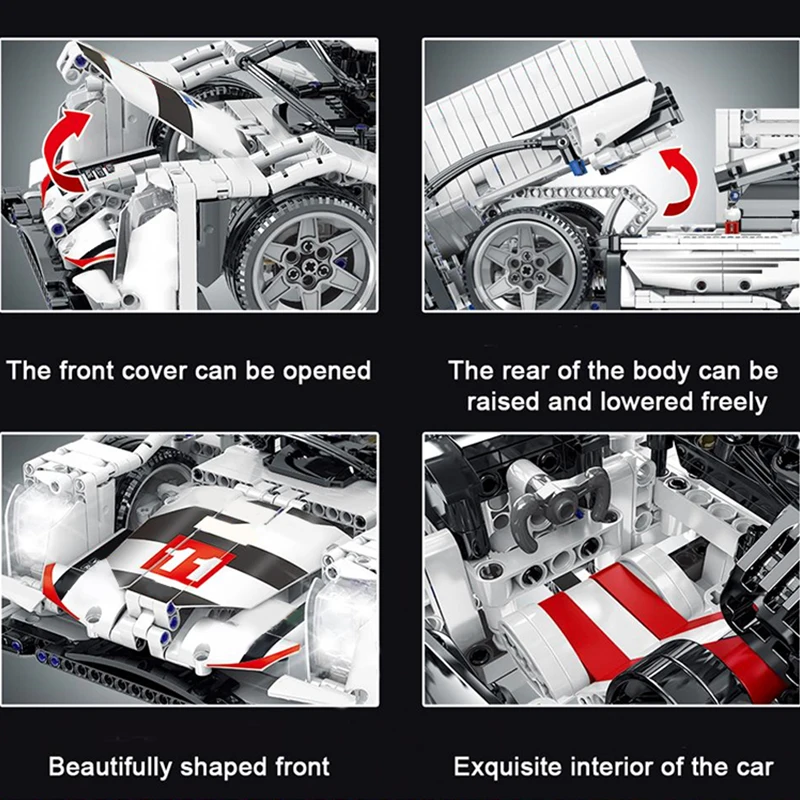 The front cover can be opened

The rear of the body can be raised and lowered freely

11

Beautifully shaped front

Exquisite interior of the car