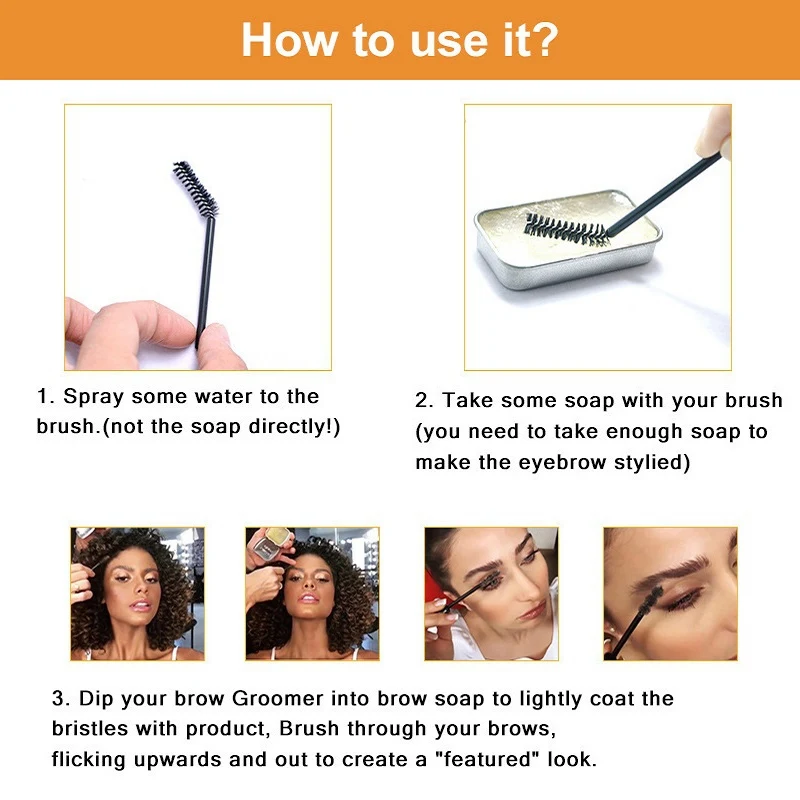 How to use it?

1. Spray some water to the brush.(not the soap directly!)

2. Take some soap with your brush (you need to take enough soap to make the eyebrow stylied)

3. Dip your brow Groomer into brow soap to lightly coat the bristles with product, Brush through your brows, flicking upwards and out to create a "featured" look.