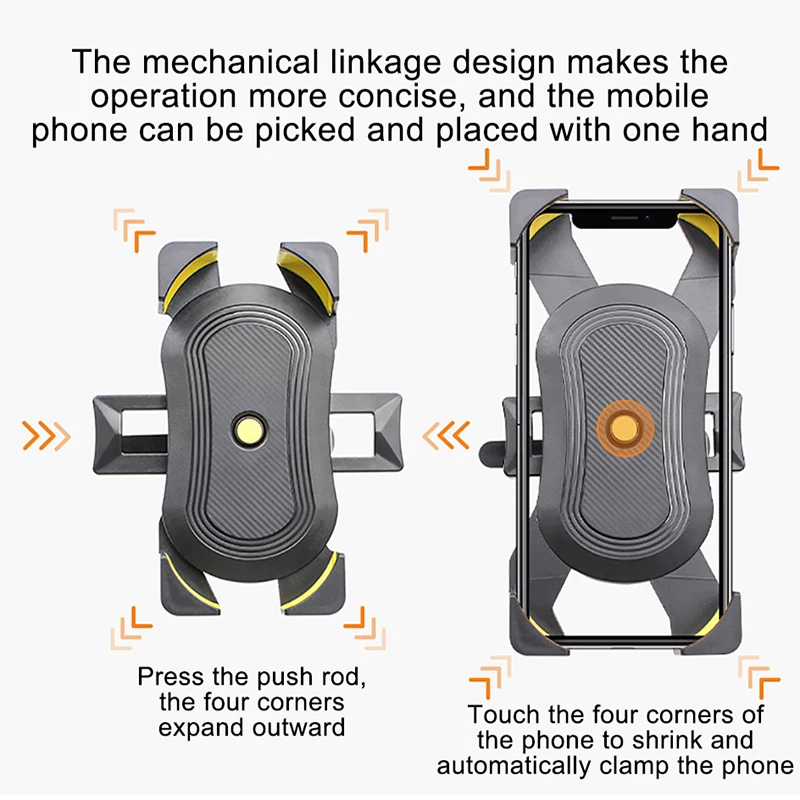 The mechanical linkage design makes the operation more concise, and the mobile phone can be picked and placed with one hand

Press the push rod, the four corners expand outward

Touch the four corners of the phone to shrink and automatically clamp the phone