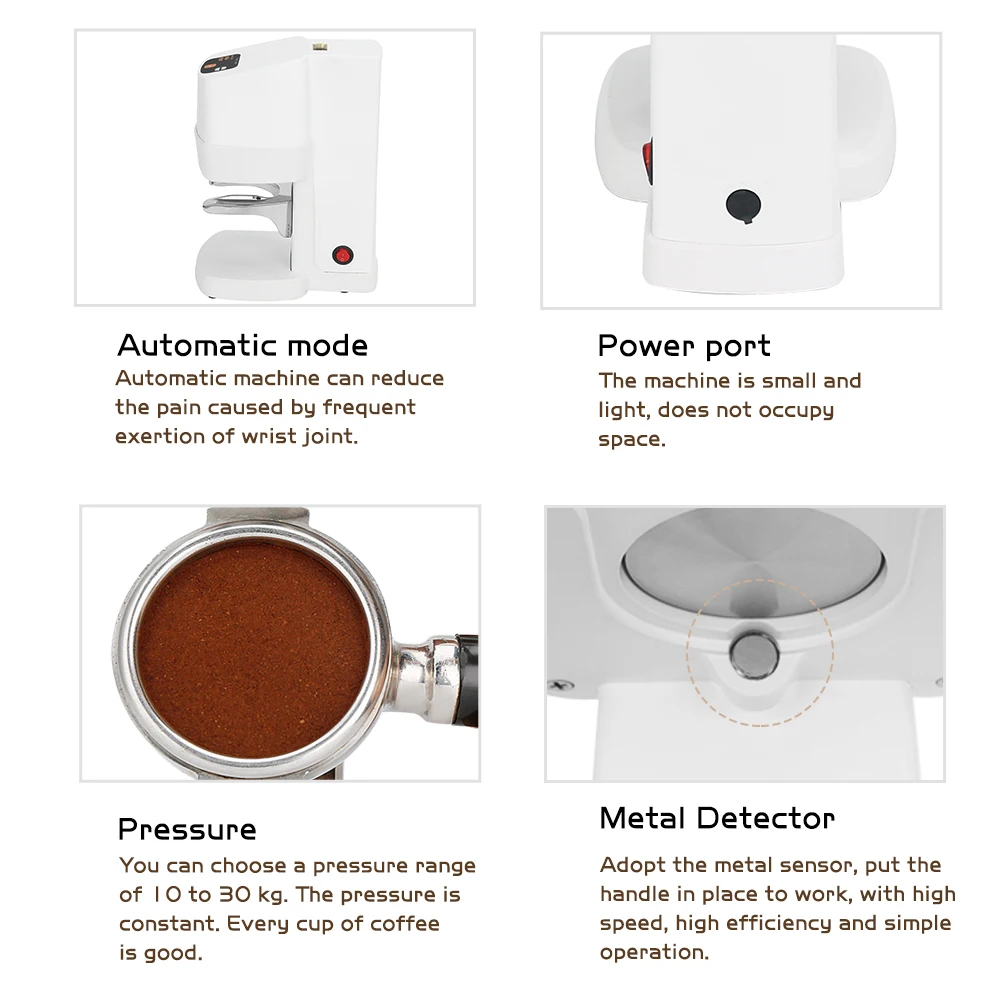 Automatic mode
Automatic machine can reduce the pain caused by frequent exertion of wrist joint.

Power port
The machine is small and light, does not occupy space.

Pressure
You can choose a pressure range of 10 to 30 kg. The pressure is constant. Every cup of coffee is good.

Metal Detector
Adopt the metal sensor, put the handle in place to work, with high speed, high efficiency and simple operation.