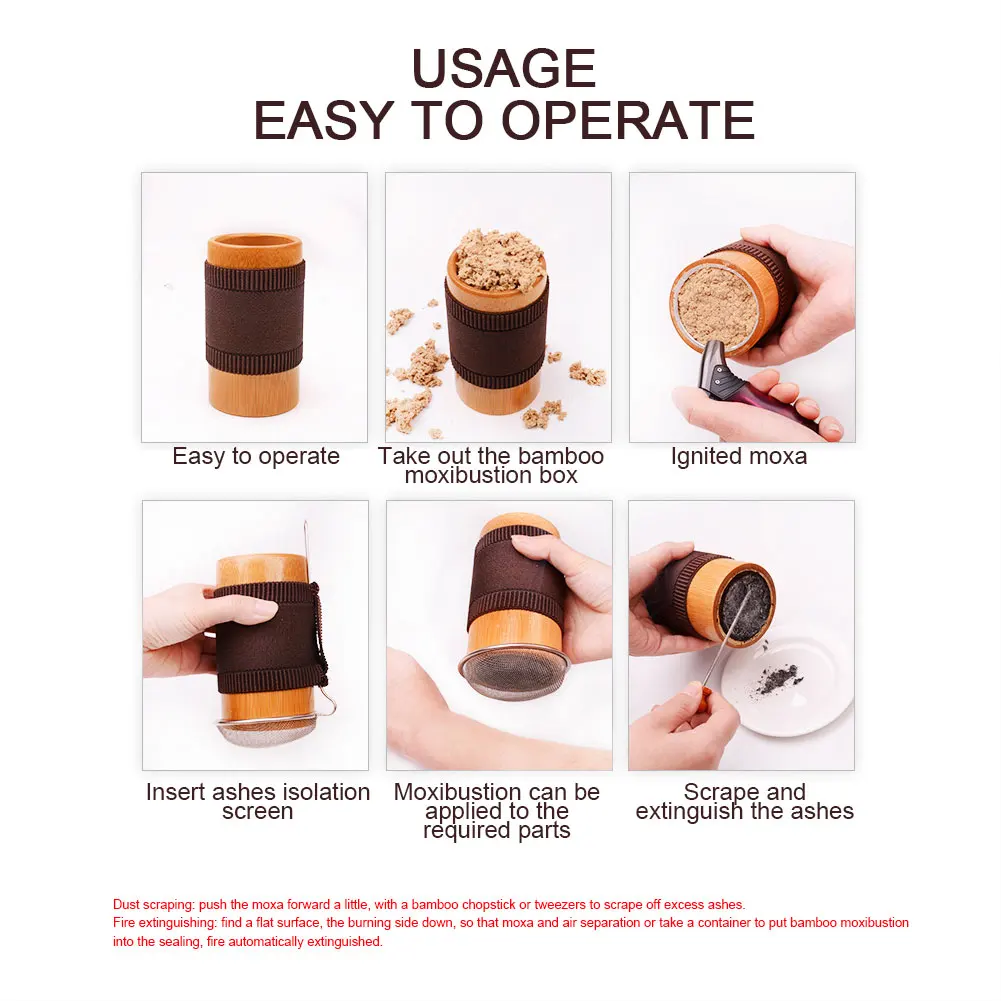 USAGE
EASY TO OPERATE

Easy to operate

Take out the bamboo moxibustion box

Ignited moxa

Insert ashes isolation screen

Moxibustion can be applied to the required parts

Scrape and extinguish the ashes

Dust scraping: push the moxa forward a little, with a bamboo chopstick or tweezers to scrape off excess ashes.
Fire extinguishing: find a flat surface, the burning side down, so that moxa and air separation or take a container to put bamboo moxibustion into the sealing, fire automatically extinguished.