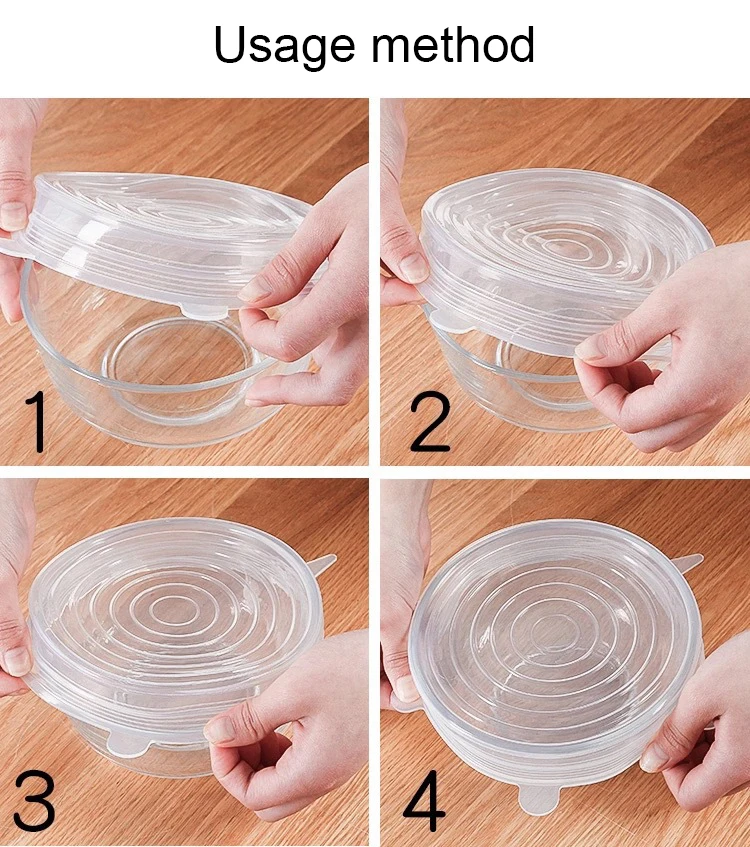 Usage method

1

2

3

4