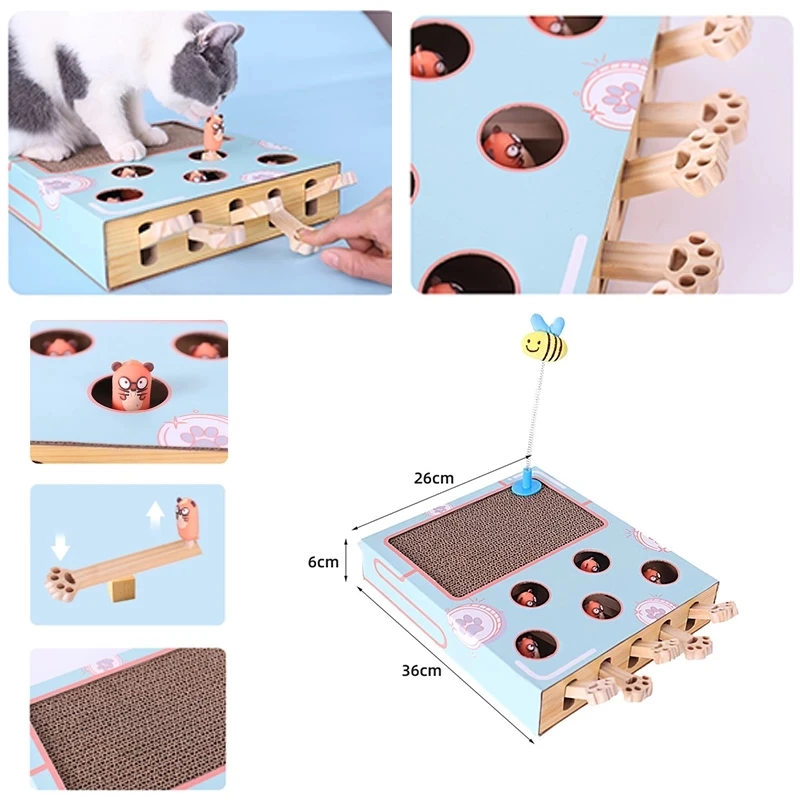 26cm
6cm
36cm