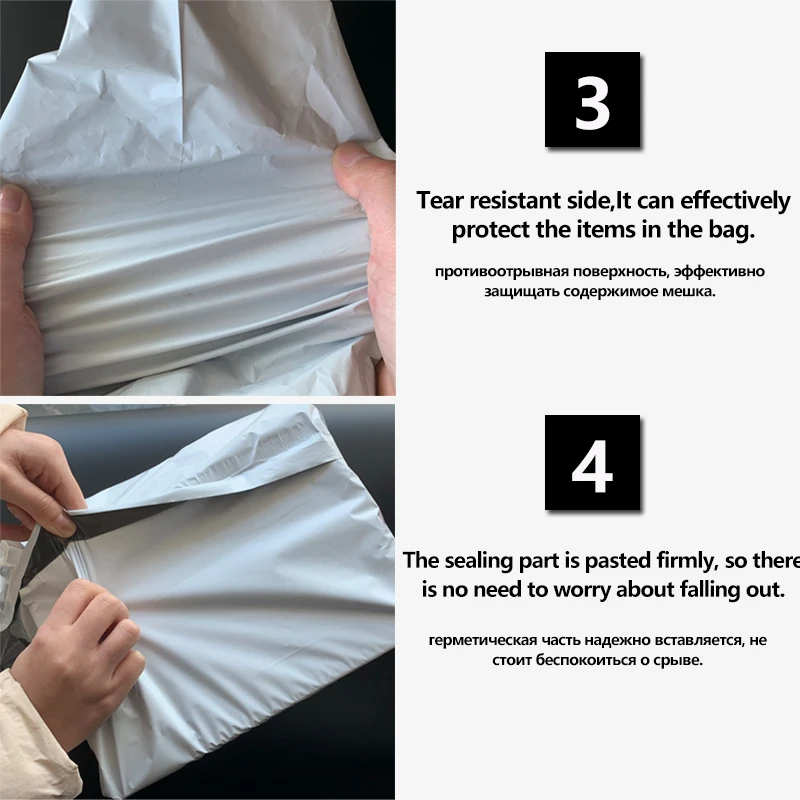 3

Tear resistant side,It can effectively protect the items in the bag.

противоотрывная поверхность, эффективно защищать содержимое мешка.

4

The sealing part is pasted firmly, so there is no need to worry about falling out.

герметическая часть надежно вставляется, не стоит беспокоиться о срыве.