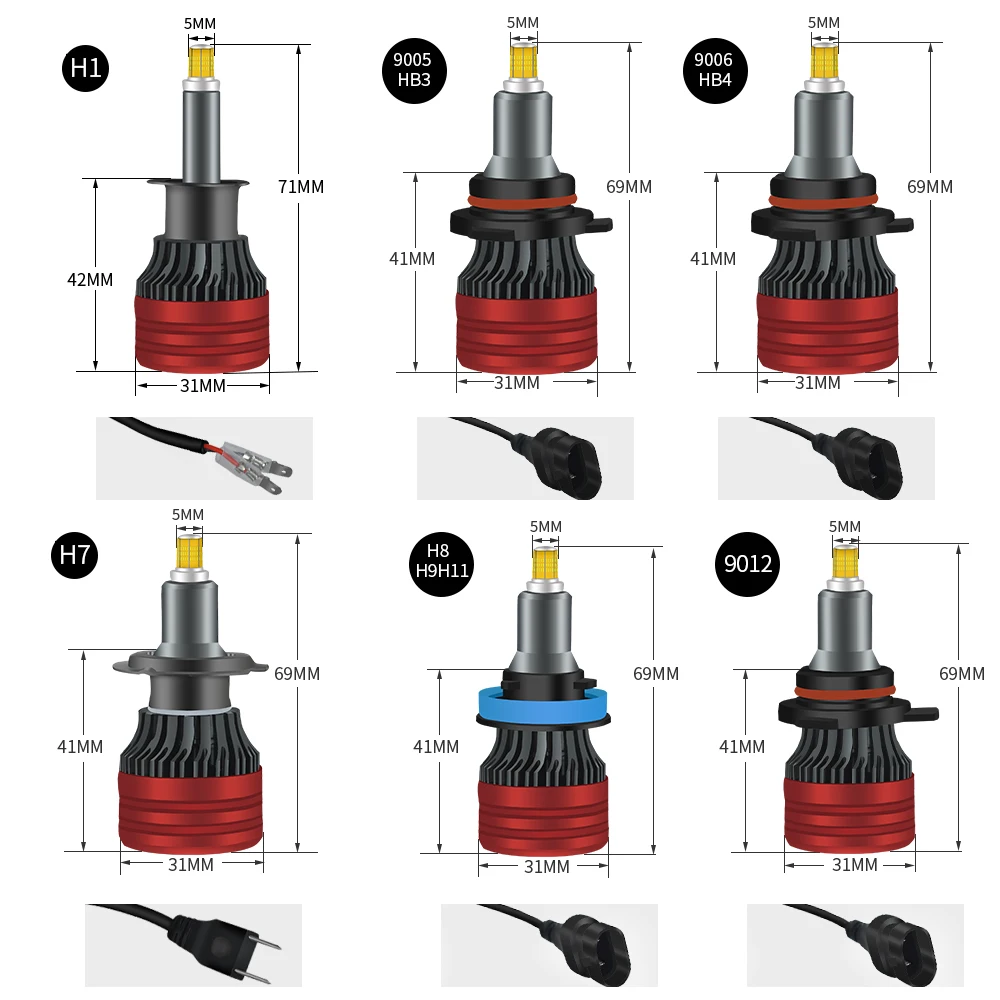 H1
5MM
71MM
42MM
31MM

9005
HB3
5MM
69MM
41MM
31MM

9006
HB4
5MM
69MM
41MM
31MM

H7
5MM
69MM
41MM
31MM

H8
H9H11
5MM
69MM
41MM
31MM

9012
5MM
69MM
41MM
31MM