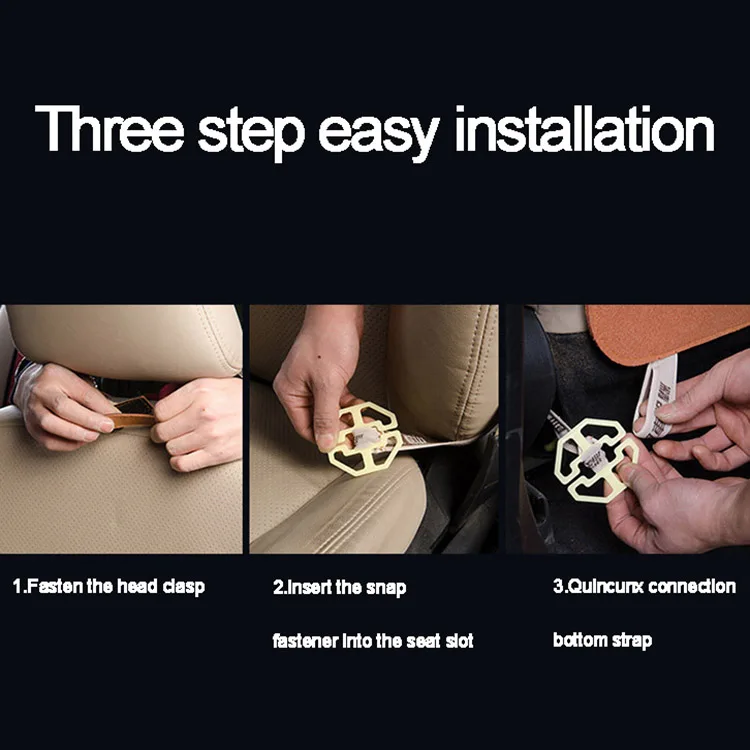 Three step easy installation

1.Fasten the head clasp

2.Insert the snap fastener into the seat slot

3.Quincunx connection bottom strap