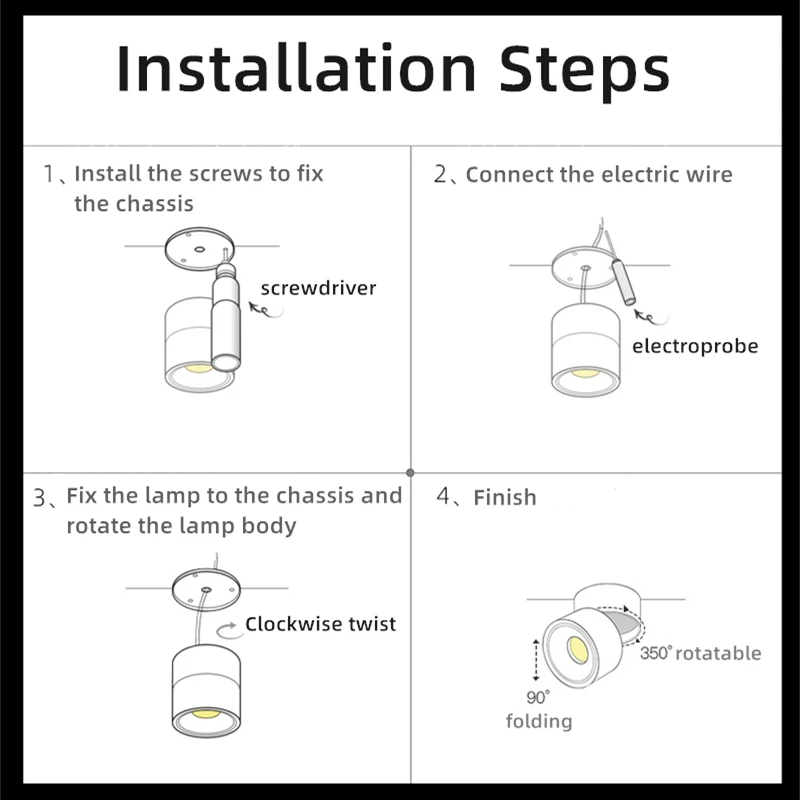 Installation Steps

1、Install the screws to fix the chassis

screwdriver

2、Connect the electric wire

electroprobe

3、Fix the lamp to the chassis and rotate the lamp body

Clockwise twist

4、Finish

350° rotatable

90° folding