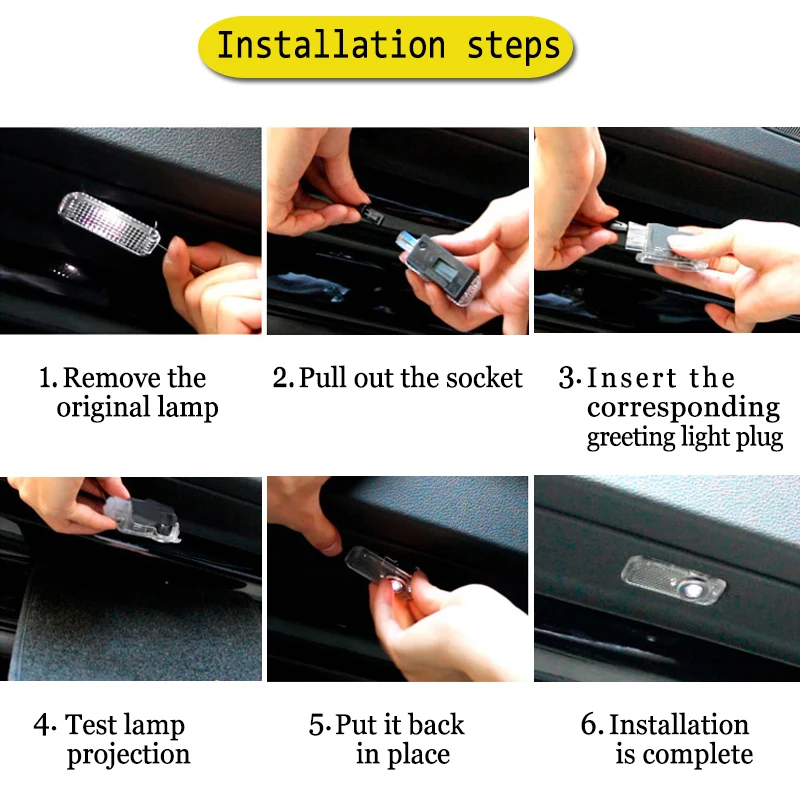 Installation steps

1. Remove the original lamp

2. Pull out the socket

3. Insert the corresponding greeting light plug

4. Test lamp projection

5. Put it back in place

6. Installation is complete