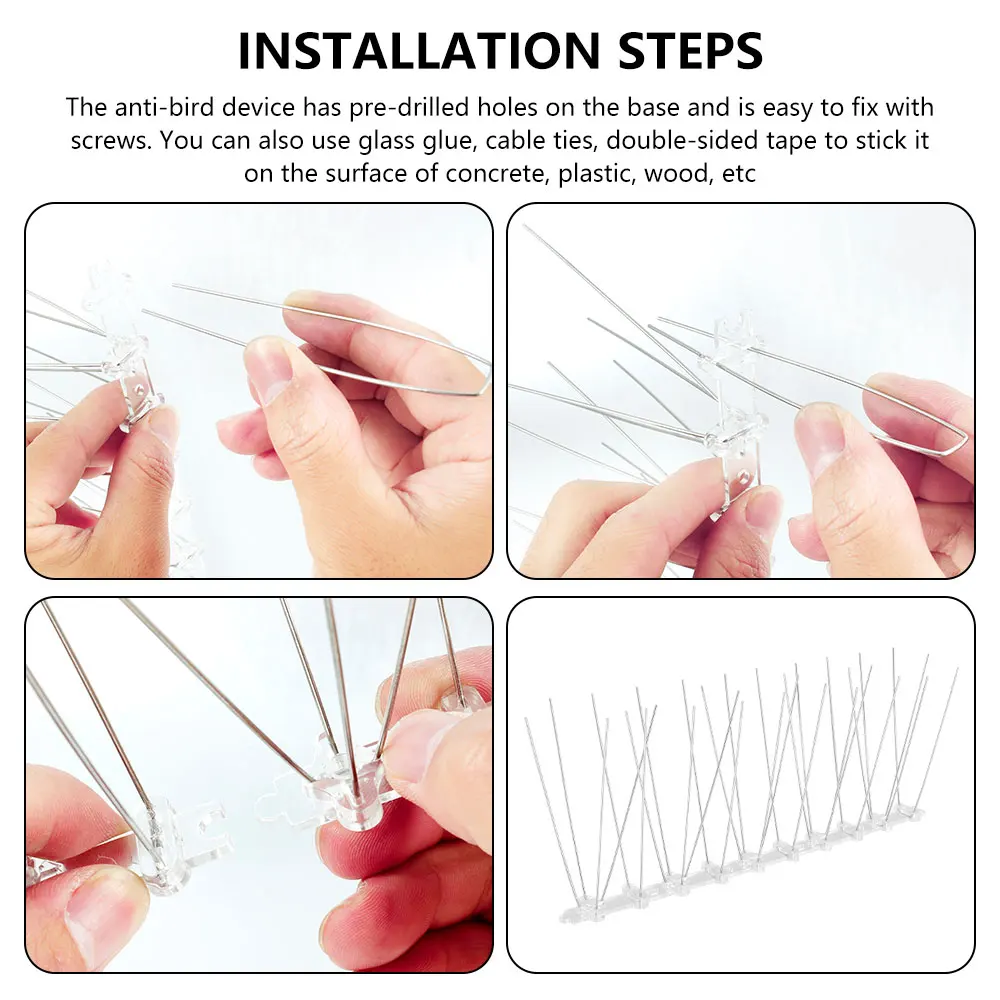 INSTALLATION STEPS

The anti-bird device has pre-drilled holes on the base and is easy to fix with screws. You can also use glass glue, cable ties, double-sided tape to stick it on the surface of concrete, plastic, wood, etc