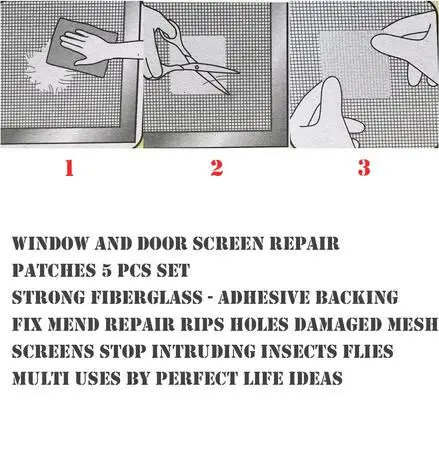 1

2

3

WINDOW AND DOOR SCREEN REPAIR
PATCHES 5 PCS SET
STRONG FIBERGLASS - ADHESIVE BACKING
FIX MEND REPAIR RIPS HOLES DAMAGED MESH
SCREENS STOP INTRUDING INSECTS FLIES
MULTI USES BY PERFECT LIFE IDEAS