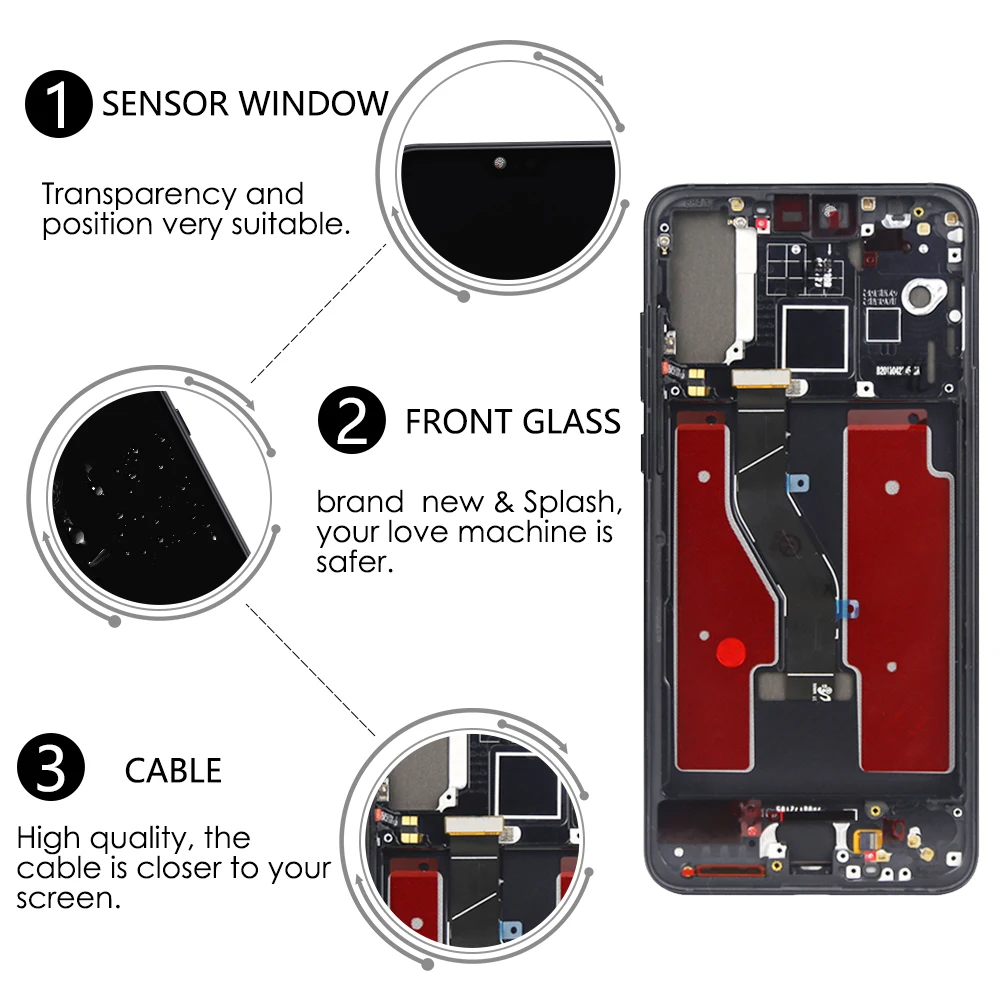 1 SENSOR WINDOW

Transparency and position very suitable.

2 FRONT GLASS

brand new & Splash, your love machine is safer.

3 CABLE

High quality, the cable is closer to your screen.