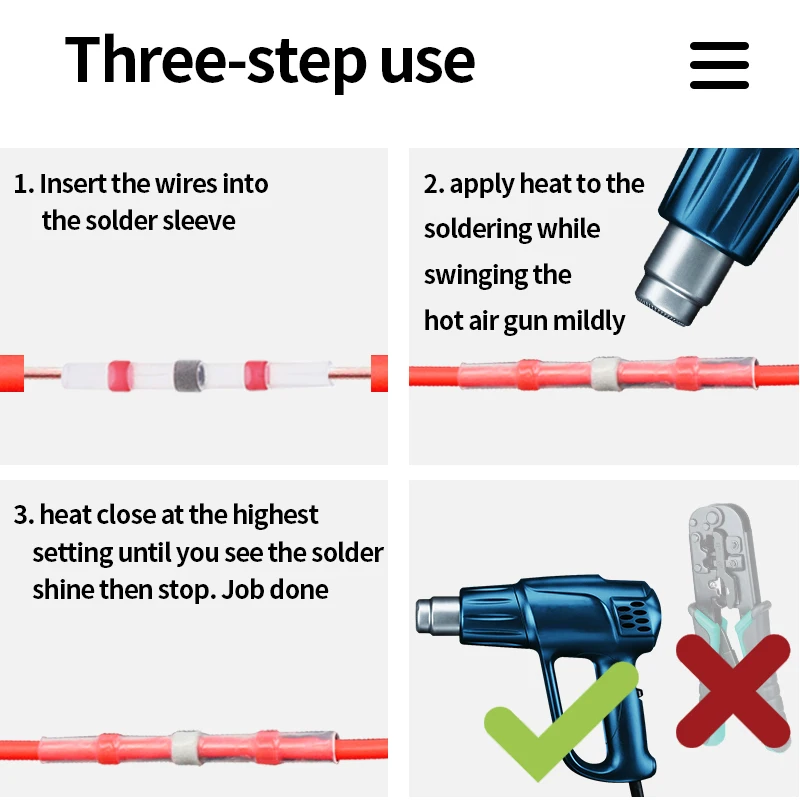 Three-step use

1. Insert the wires into the solder sleeve

2. apply heat to the soldering while swinging the hot air gun mildly

3. heat close at the highest setting until you see the solder shine then stop. Job done