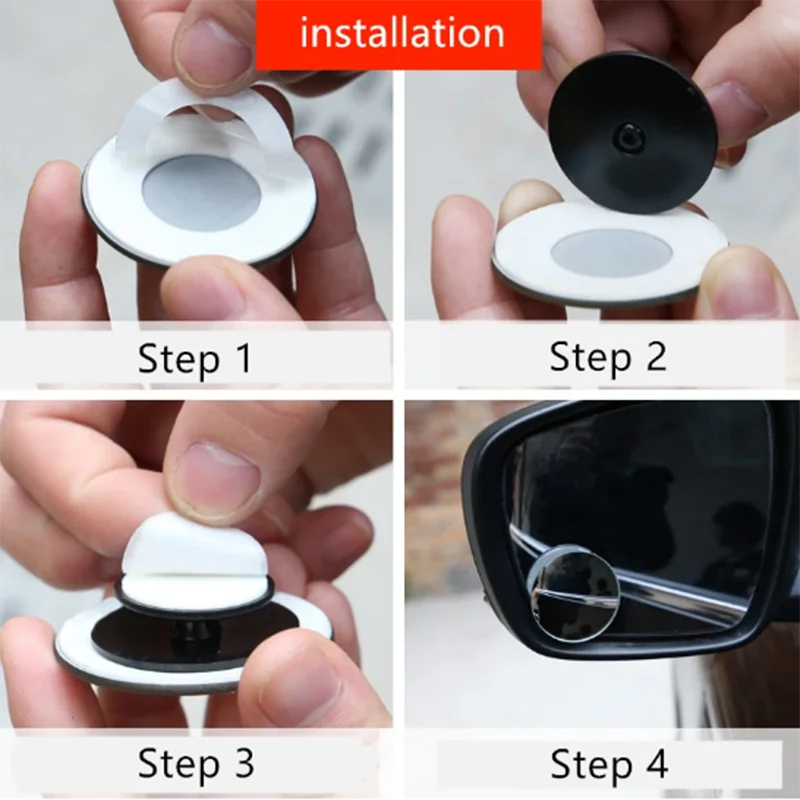 installation

Step 1

Step 2

Step 3

Step 4