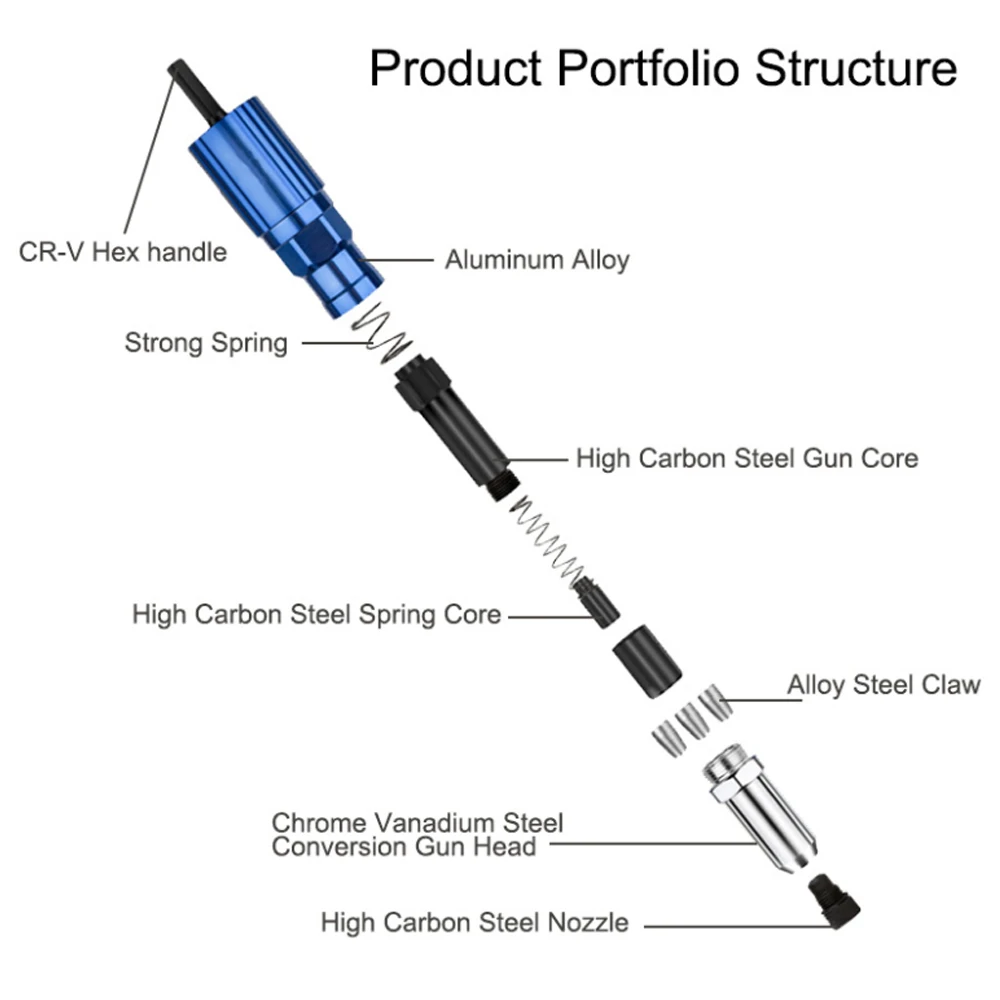 Product Portfolio Structure

CR-V Hex handle

Aluminum Alloy

Strong Spring

High Carbon Steel Gun Core

High Carbon Steel Spring Core

Alloy Steel Claw

Chrome Vanadium Steel
Conversion Gun Head

High Carbon Steel Nozzle