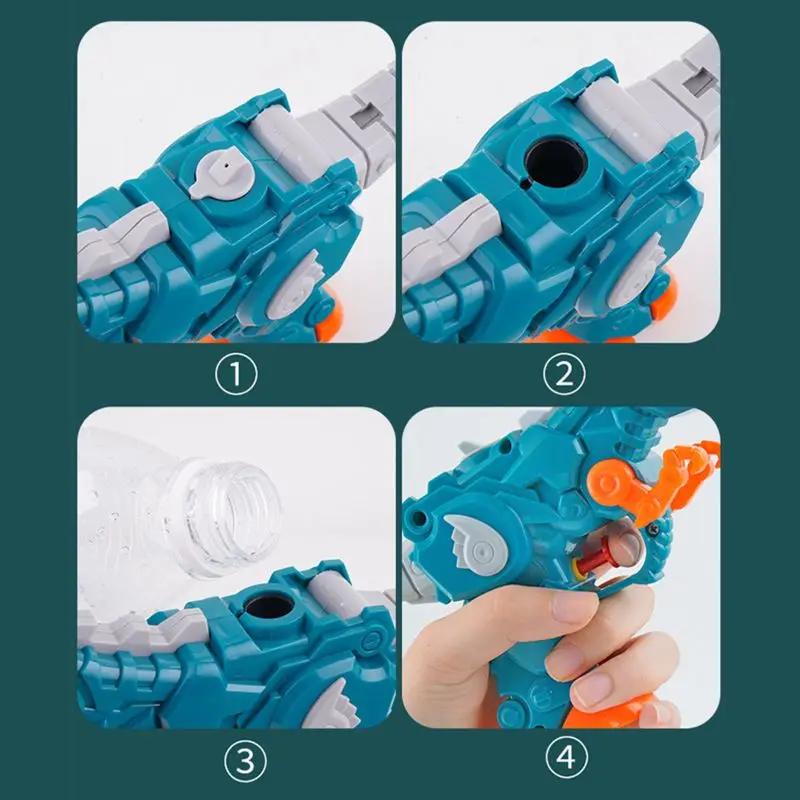 ①

②

③

④